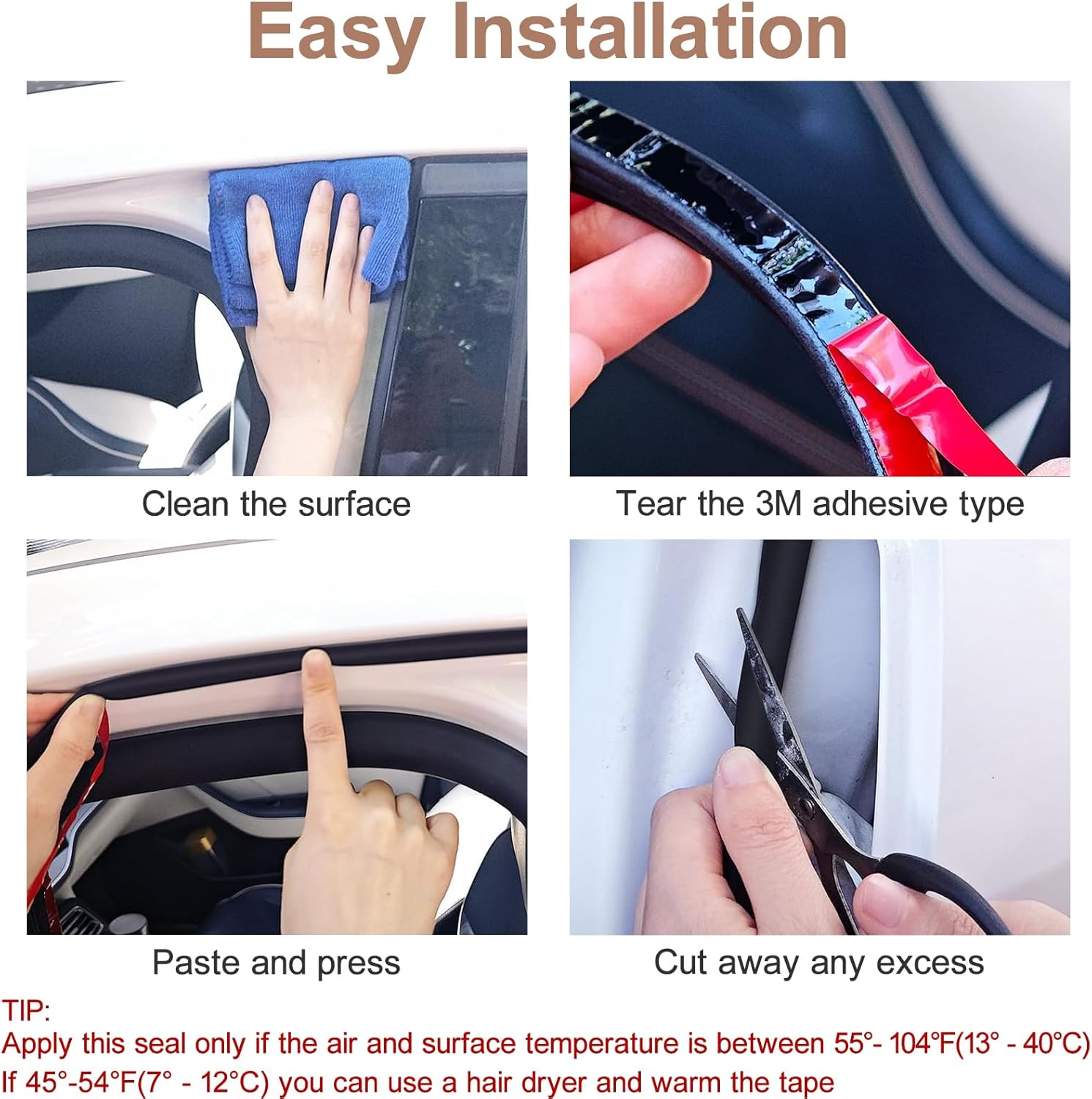 Easy Installation

Clean the surface

Tear the 3M adhesive type

Paste and press

Cut away any excess

TIP:
Apply this seal only if the air and surface temperature is between 55°- 104°F(13° - 40°C)
If 45°-54°F(7° - 12°C) you can use a hair dryer and warm the tape