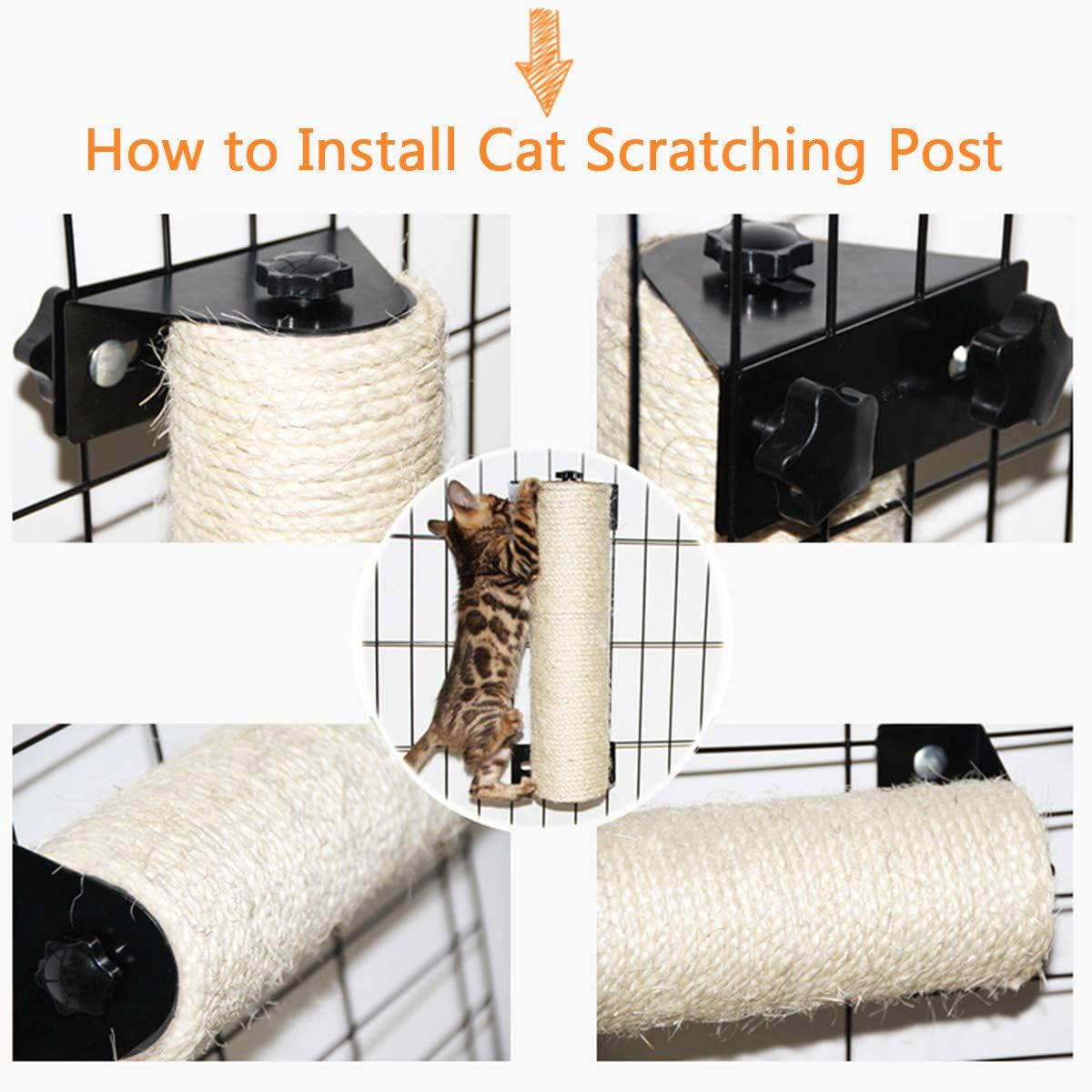 How to Install Cat Scratching Post