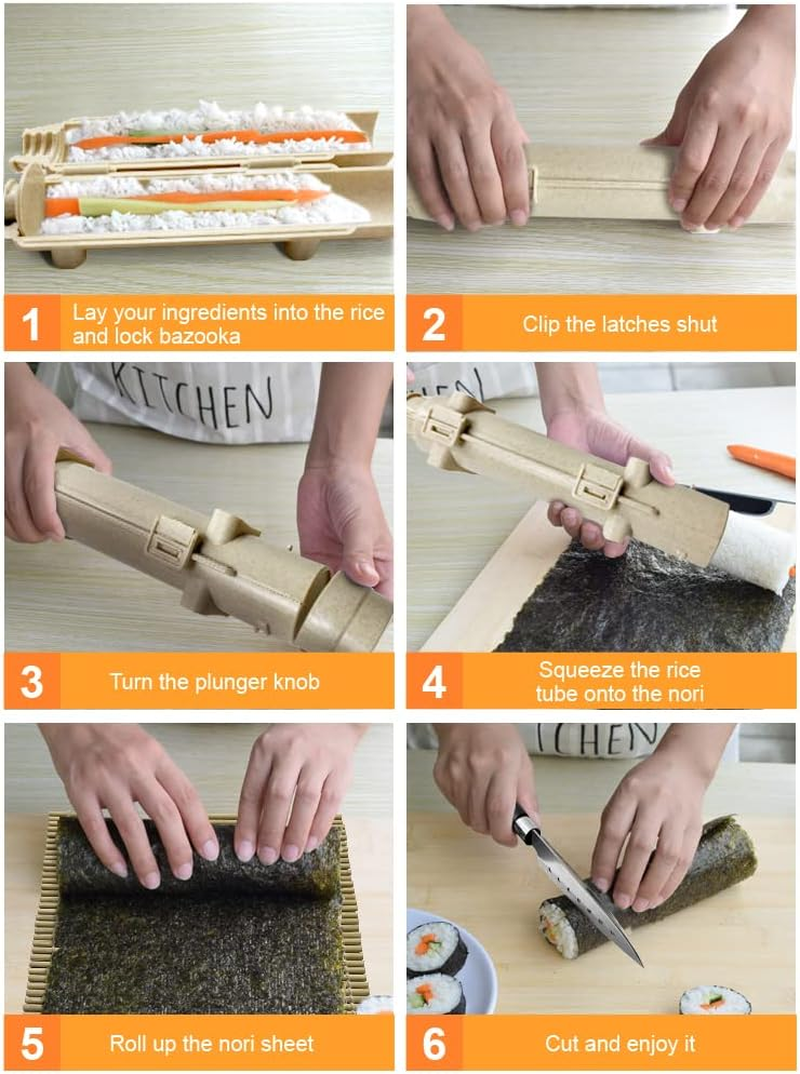 1 Lay your ingredients into the rice and lock bazooka

2 Clip the latches shut

KITCHEN

3 Turn the plunger knob

4 Squeeze the rice tube onto the nori

5 Roll up the nori sheet

6 Cut and enjoy it