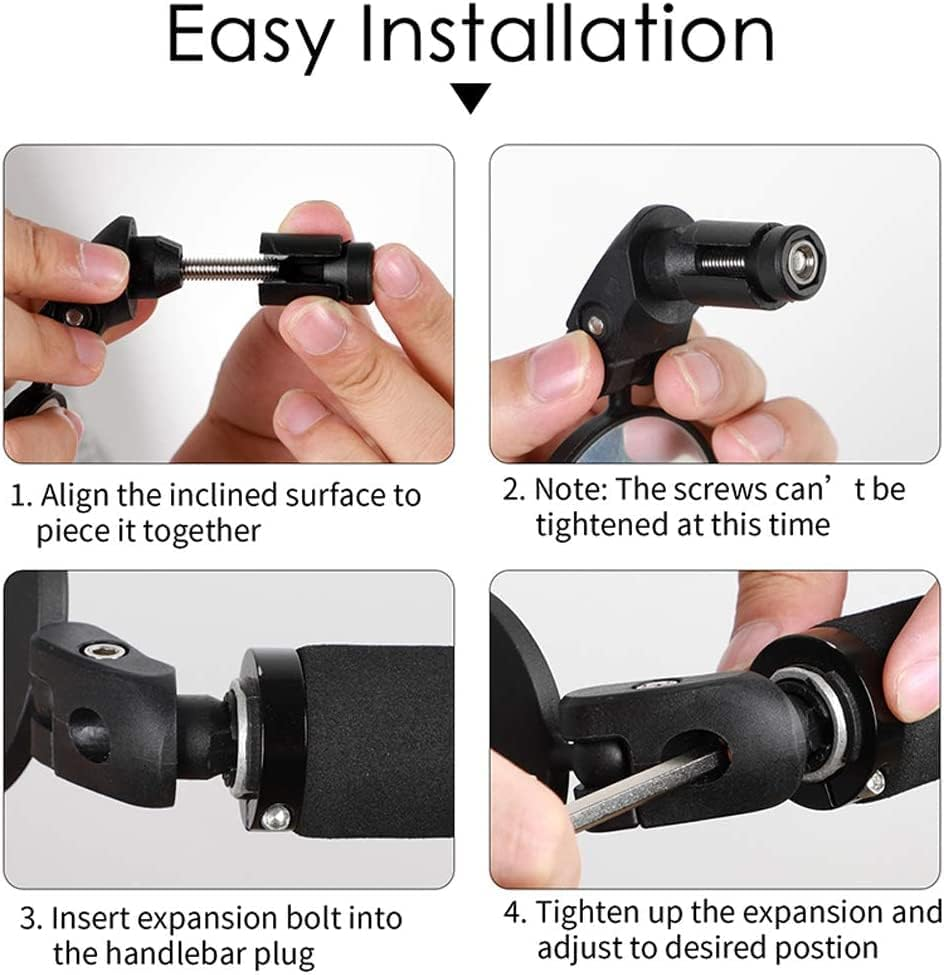 Easy Installation

1. Align the inclined surface to piece it together

2. Note: The screws can’ t be tightened at this time

3. Insert expansion bolt into the handlebar plug

4. Tighten up the expansion and adjust to desired postion