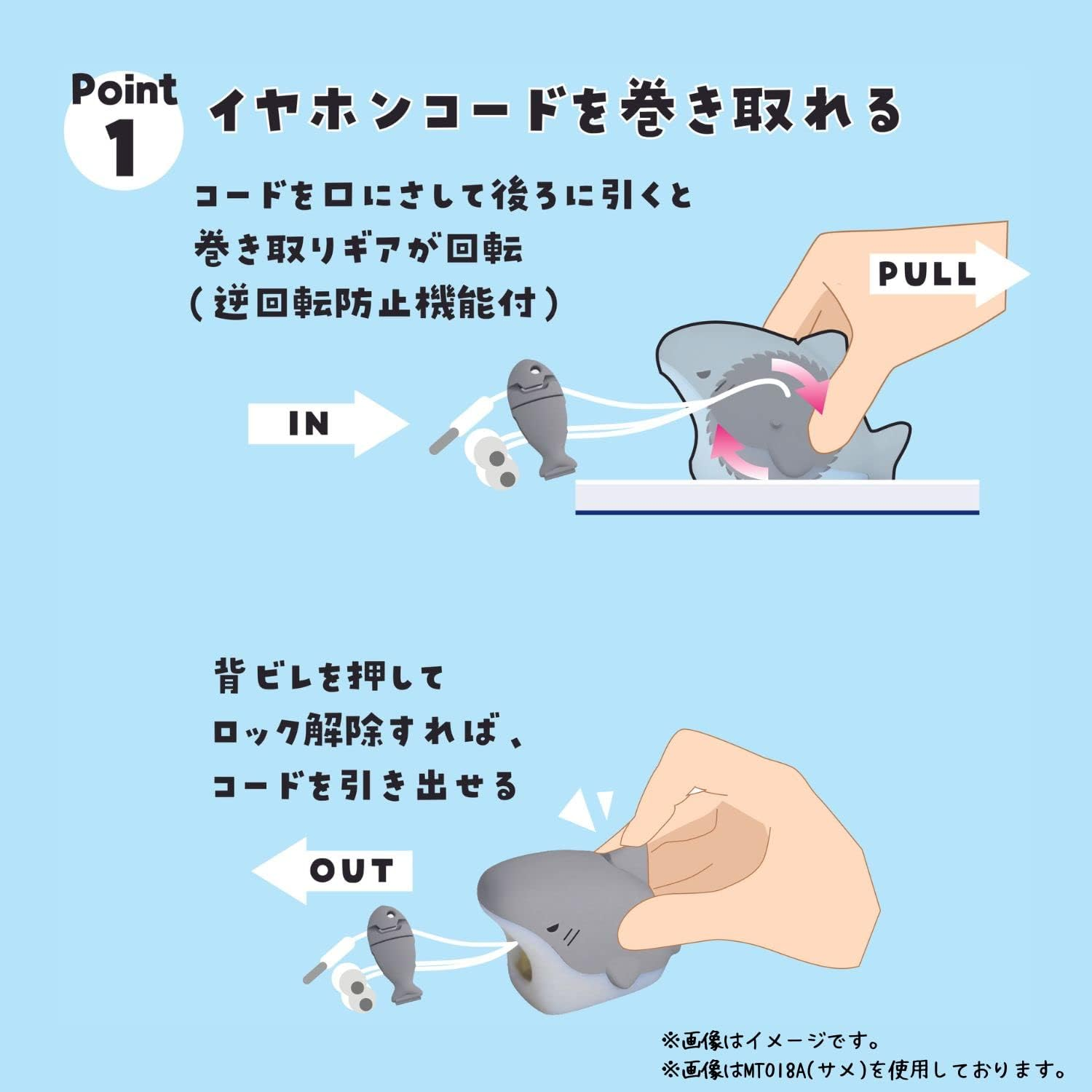 Point 1

イヤホンコードを巻き取れる

コードを口にさして後ろに引くと
巻き取りギアが回転
(逆回転防止機能付)

PULL

IN

背ビレを押して
ロック解除すれば、
コードを引き出せる

OUT

※画像はイメージです。
※画像はMT018A(サメ)を使用しております。