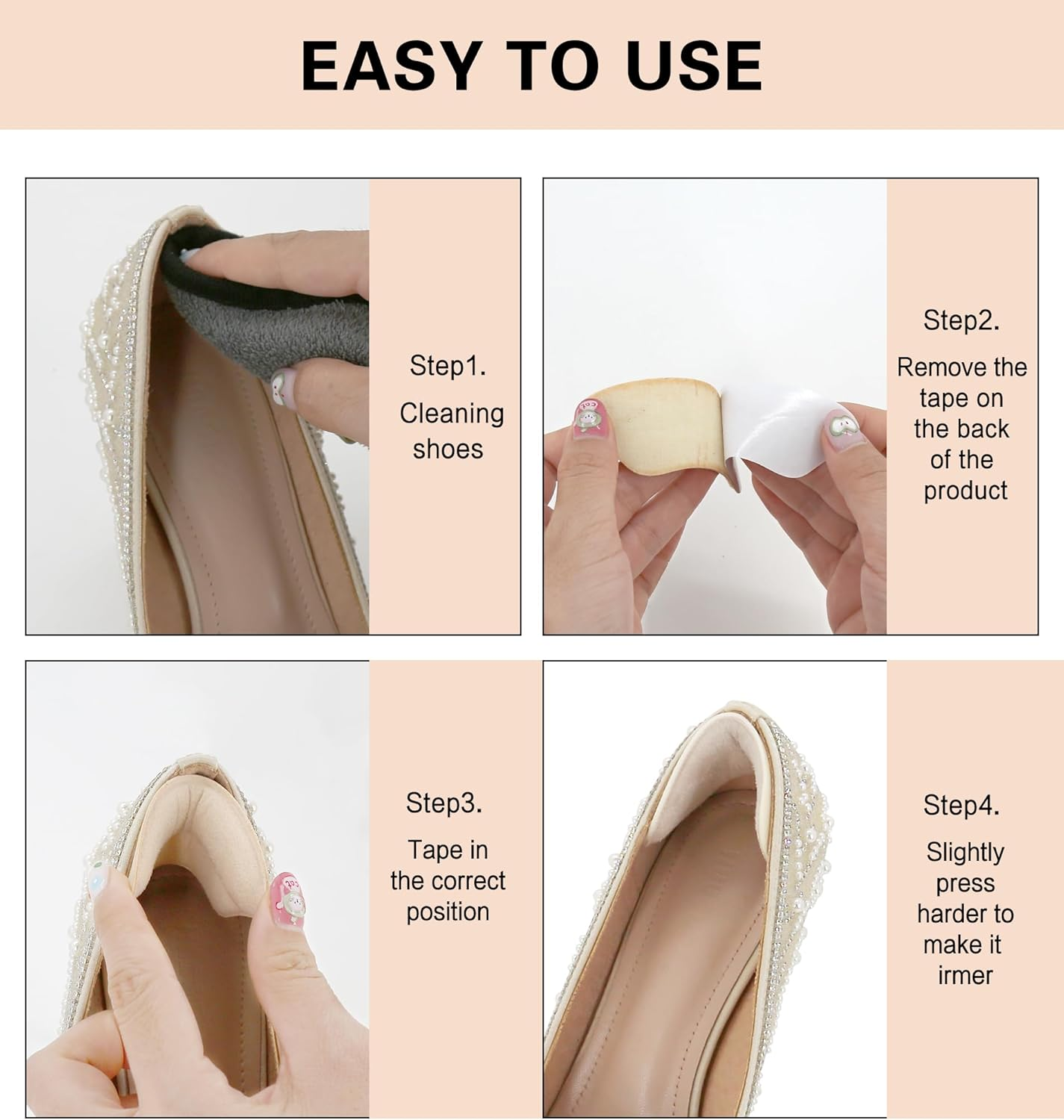 EASY TO USE

Step1.
Cleaning shoes

Step2.
Remove the tape on the back of the product

Step3.
Tape in the correct position

Step4.
Slightly press harder to make it irmer