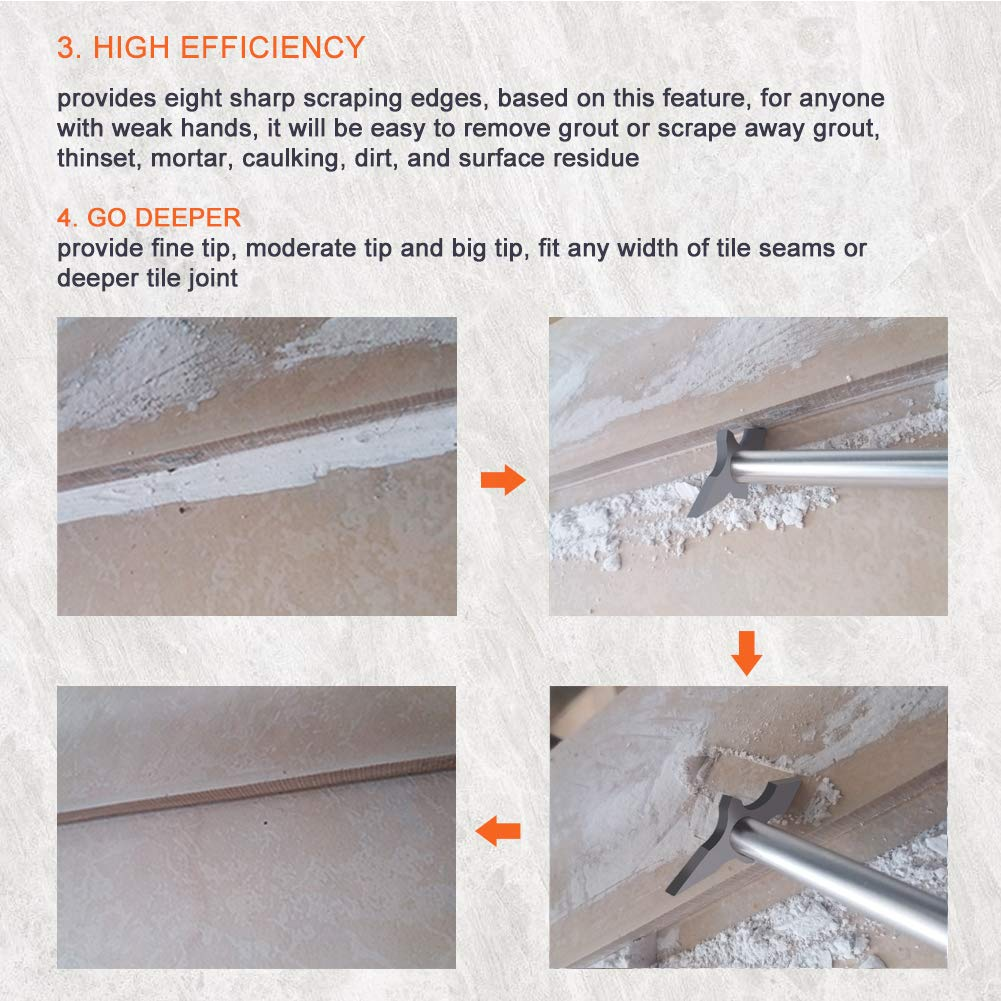 3. HIGH EFFICIENCY

provides eight sharp scraping edges, based on this feature, for anyone with weak hands, it will be easy to remove grout or scrape away grout, thinset, mortar, caulking, dirt, and surface residue

4. GO DEEPER
provide fine tip, moderate tip and big tip, fit any width of tile seams or deeper tile joint