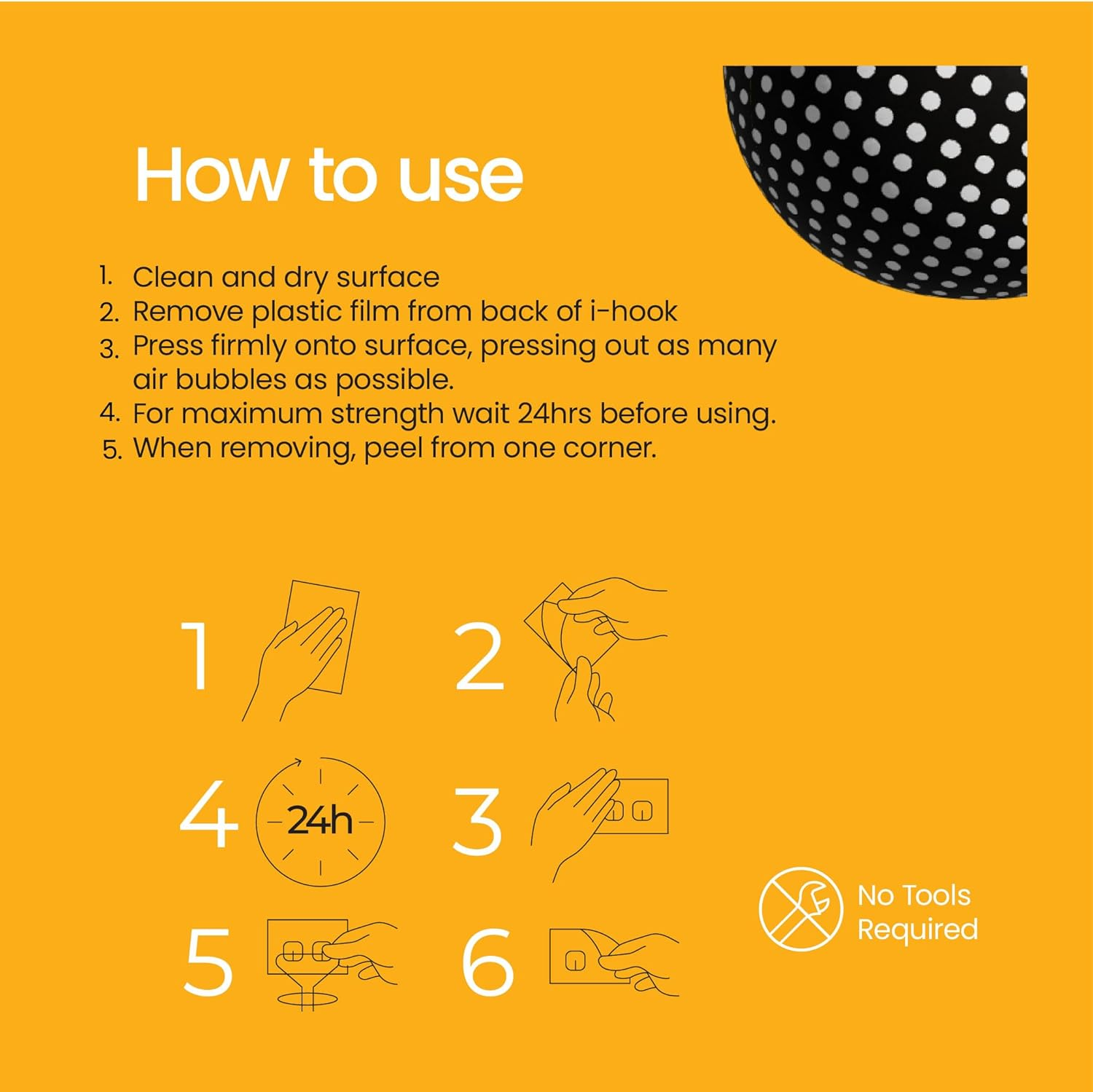 How to use

1. Clean and dry surface
2. Remove plastic film from back of i-hook
3. Press firmly onto surface, pressing out as many air bubbles as possible.
4. For maximum strength wait 24hrs before using.
5. When removing, peel from one corner.

1

2

4

24h

3

5

6

No Tools Required