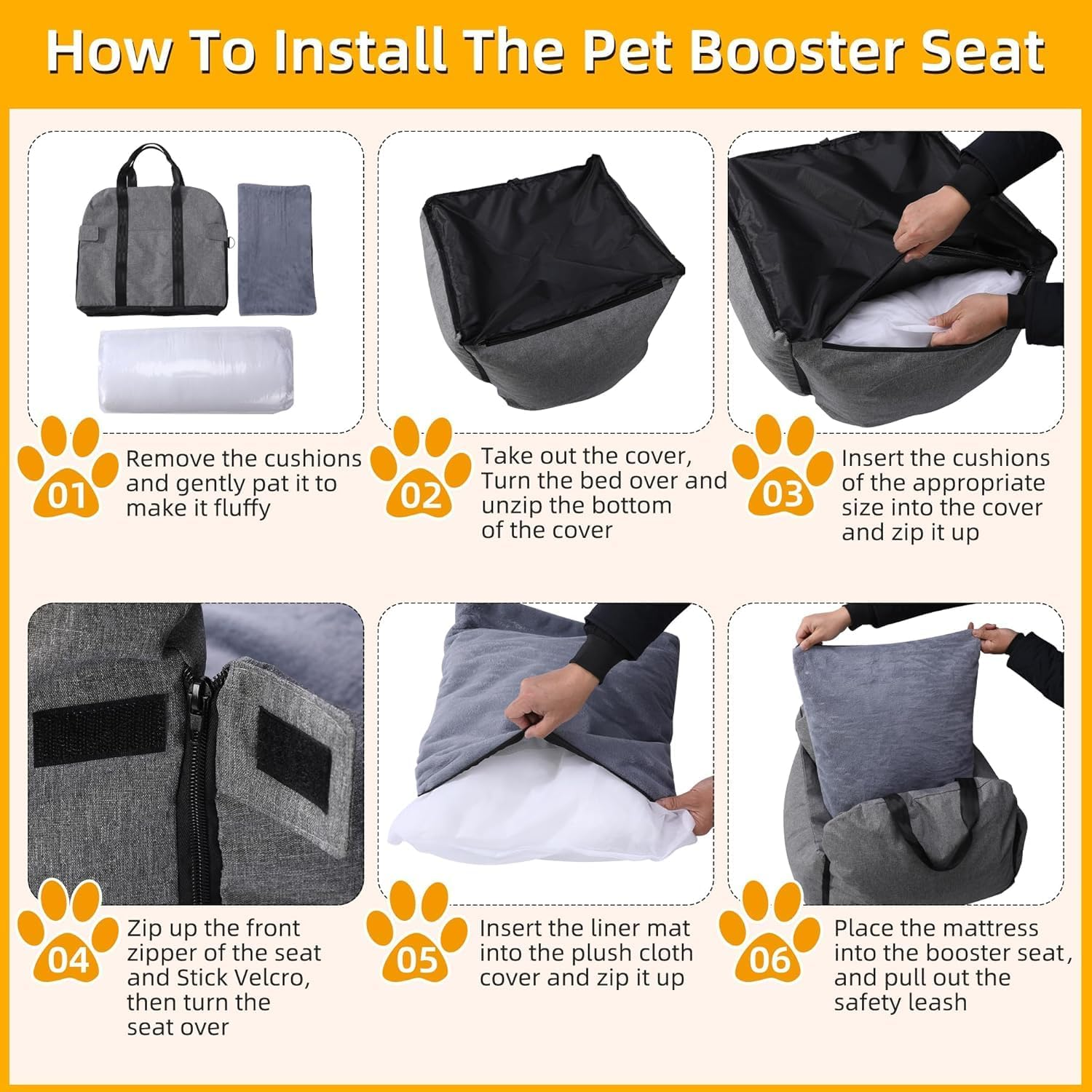 How To Install The Pet Booster Seat

01
Remove the cushions and gently pat it to make it fluffy

02
Take out the cover, Turn the bed over and unzip the bottom of the cover

03
Insert the cushions of the appropriate size into the cover and zip it up

04
Zip up the front zipper of the seat and Stick Velcro, then turn the seat over

05
Insert the liner mat into the plush cloth cover and zip it up

06
Place the mattress into the booster seat, and pull out the safety leash