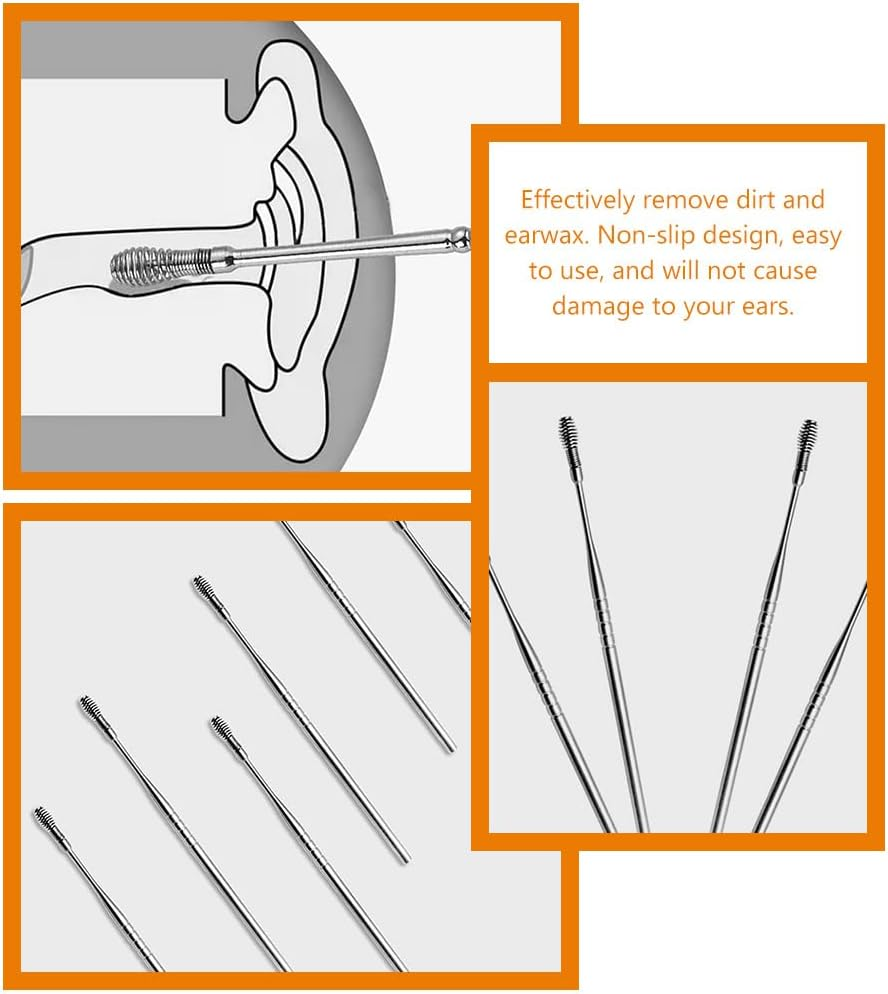 Effectively remove dirt and earwax. Non-slip design, easy to use, and will not cause damage to your ears.