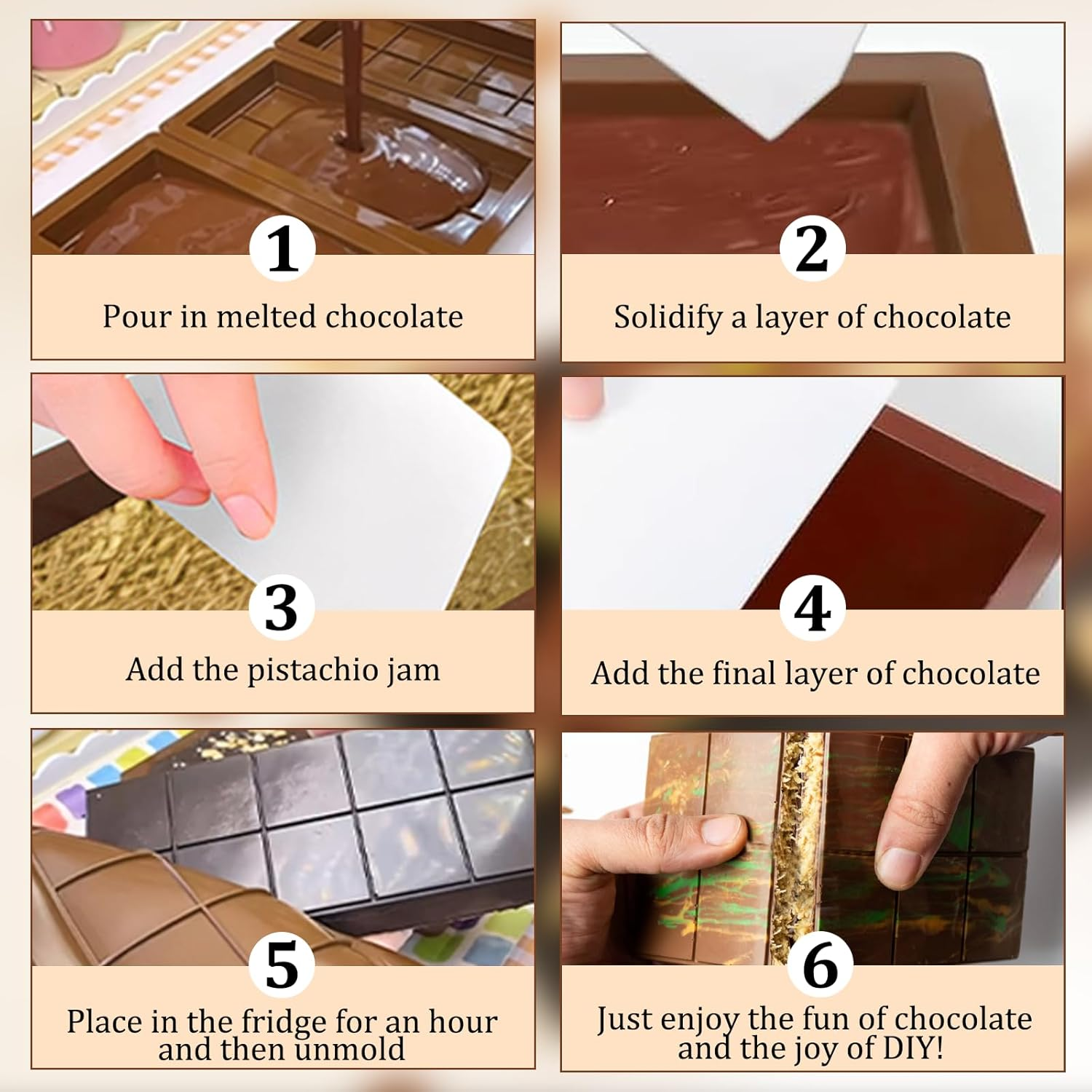 1
Pour in melted chocolate

2
Solidify a layer of chocolate

3
Add the pistachio jam

4
Add the final layer of chocolate

5
Place in the fridge for an hour and then unmold

6
Just enjoy the fun of chocolate and the joy of DIY!