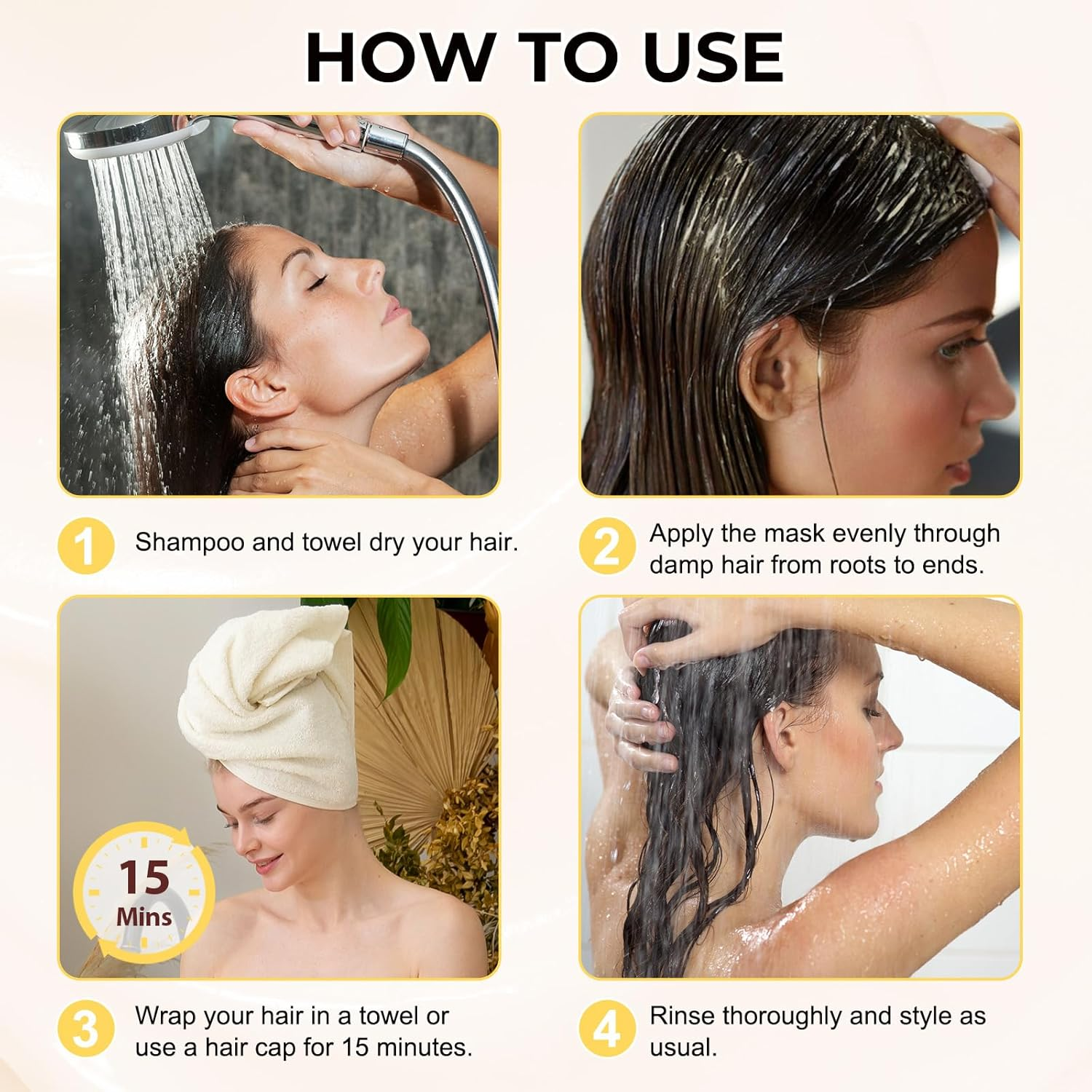 HOW TO USE

1 Shampoo and towel dry your hair.

2 Apply the mask evenly through damp hair from roots to ends.

15 Mins

3 Wrap your hair in a towel or use a hair cap for 15 minutes.

4 Rinse thoroughly and style as usual.