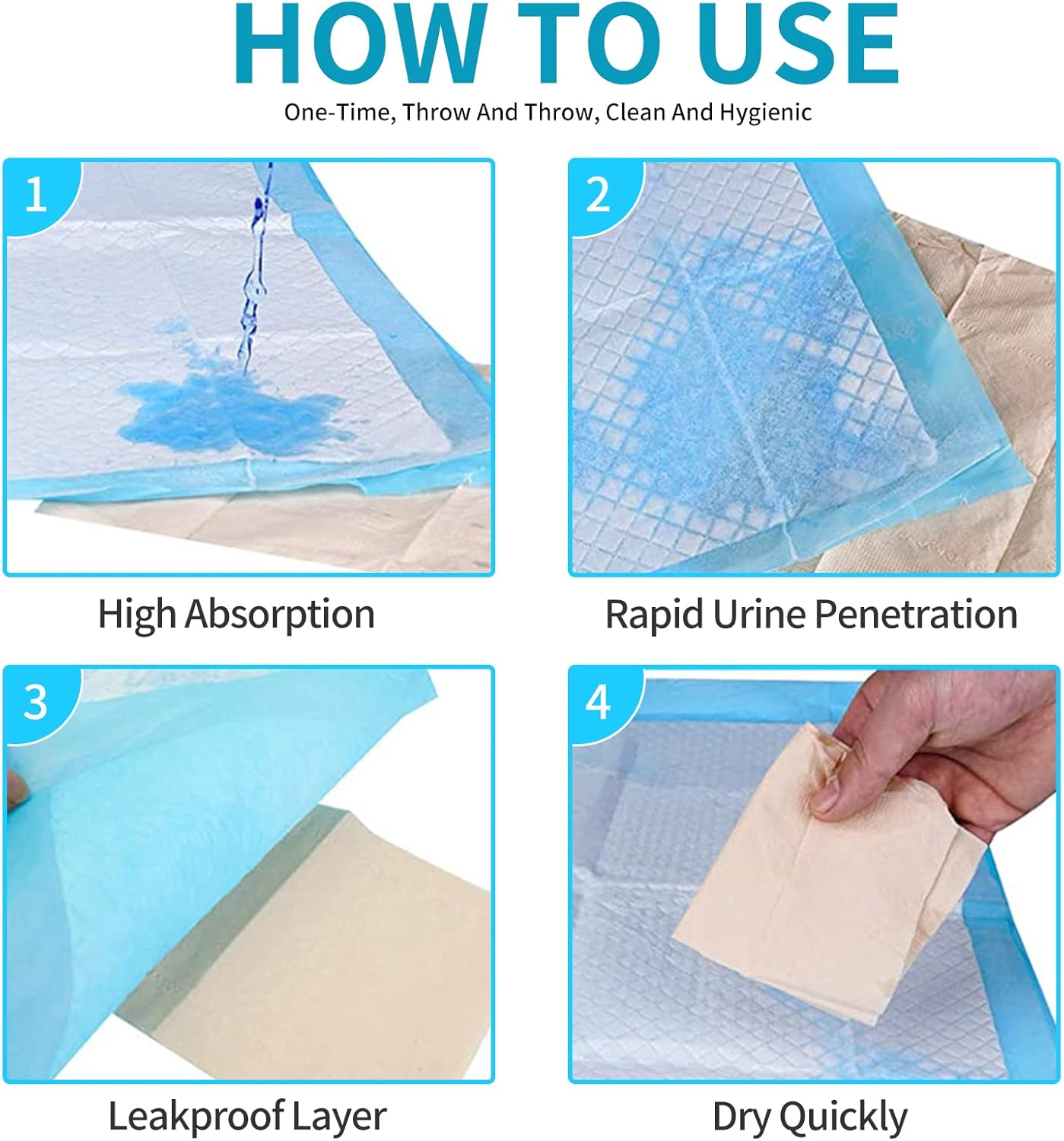 HOW TO USE

One-Time, Throw And Throw, Clean And Hygienic

1

High Absorption

2

Rapid Urine Penetration

3

Leakproof Layer

4

Dry Quickly