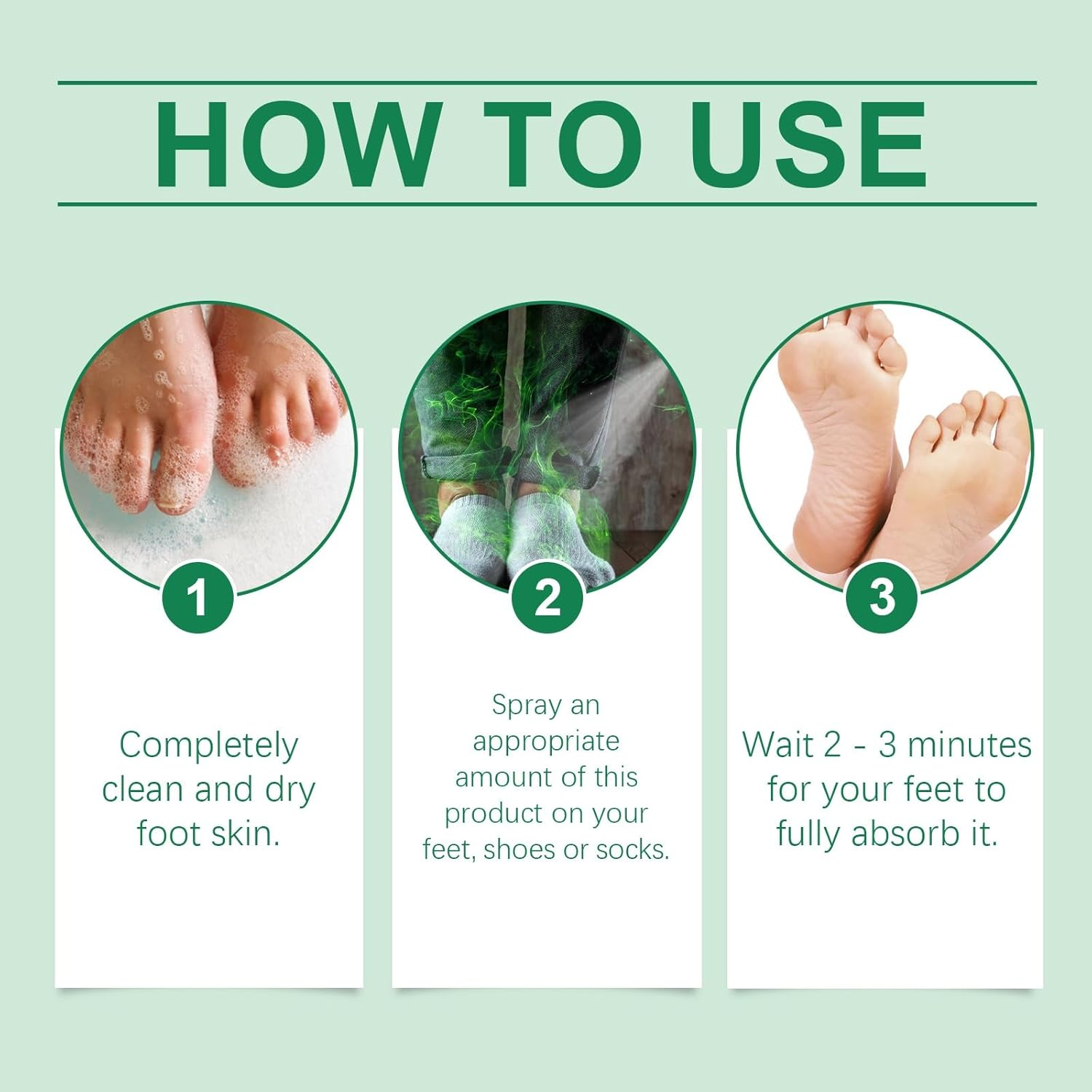 HOW TO USE

1

Completely clean and dry foot skin.

2

Spray an appropriate amount of this product on your feet, shoes or socks.

3

Wait 2 - 3 minutes for your feet to fully absorb it.