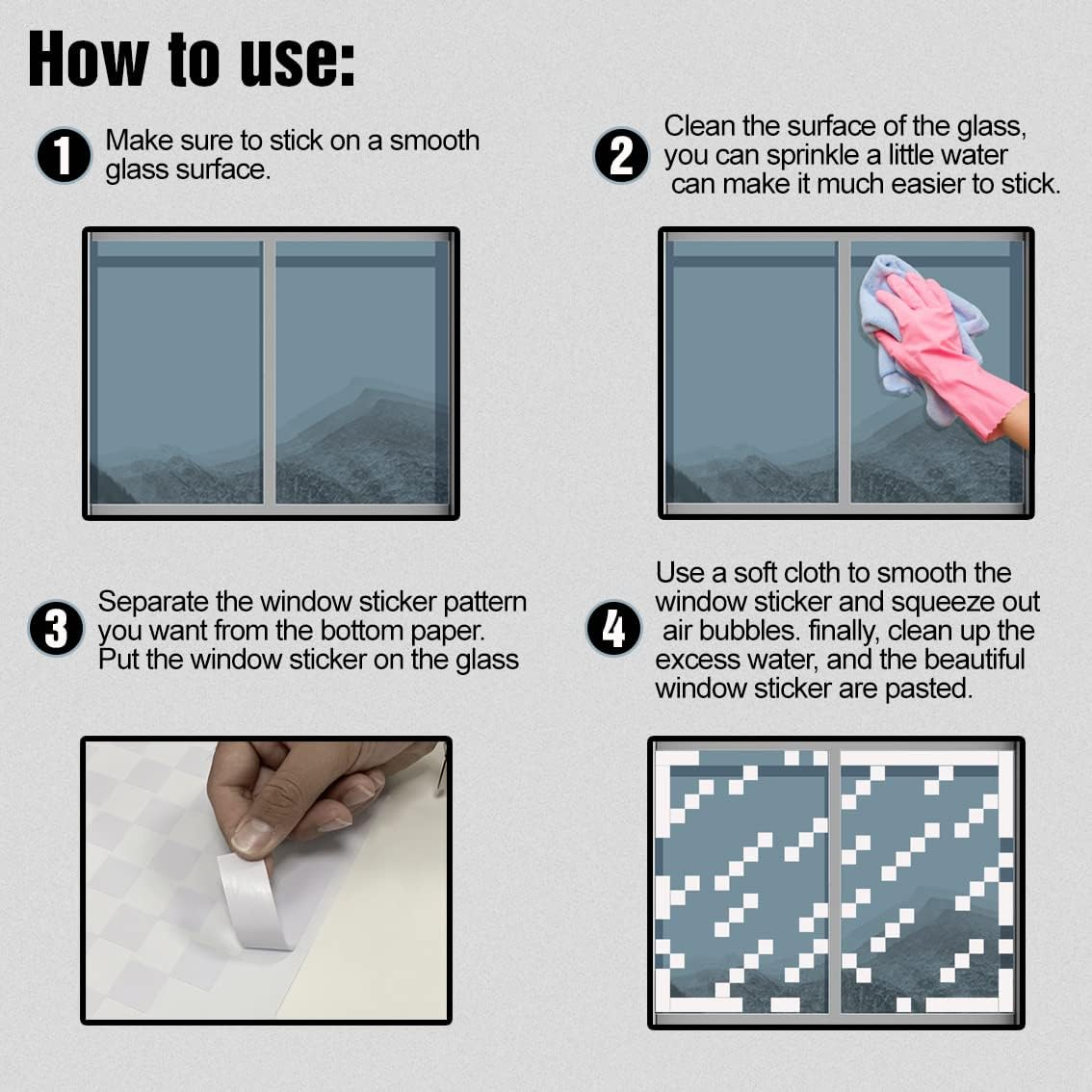 How to use:

1 Make sure to stick on a smooth glass surface.

2 Clean the surface of the glass, you can sprinkle a little water can make it much easier to stick.

3 Separate the window sticker pattern you want from the bottom paper. Put the window sticker on the glass

4 Use a soft cloth to smooth the window sticker and squeeze out air bubbles. finally, clean up the excess water, and the beautiful window sticker are pasted.