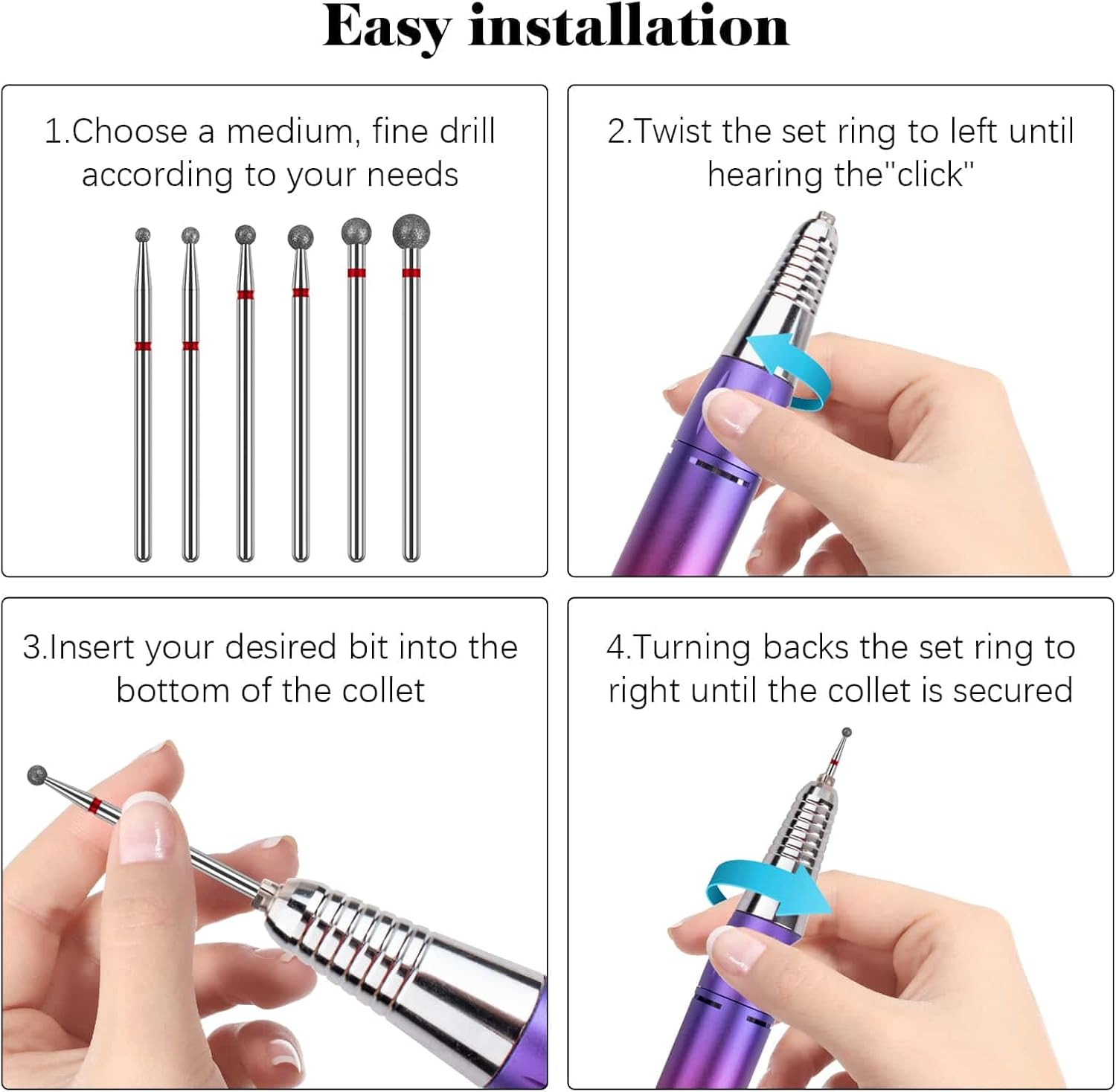 Easy installation

1.Choose a medium, fine drill according to your needs

2.Twist the set ring to left until hearing the"click"

3.Insert your desired bit into the bottom of the collet

4.Turning backs the set ring to right until the collet is secured