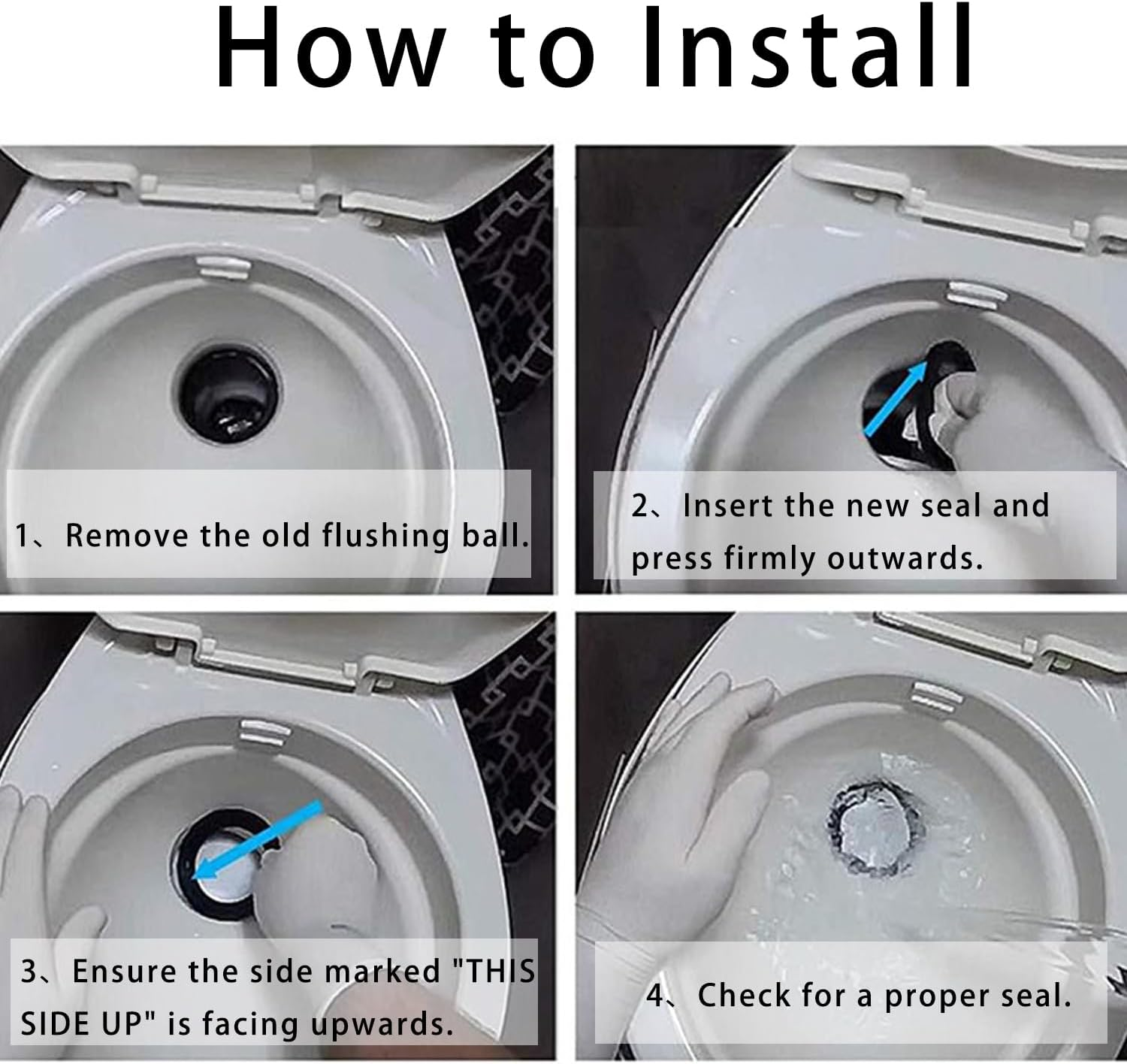 How to Install

1、Remove the old flushing ball.

2、Insert the new seal and press firmly outwards.

3、Ensure the side marked "THIS SIDE UP" is facing upwards.

4、Check for a proper seal.