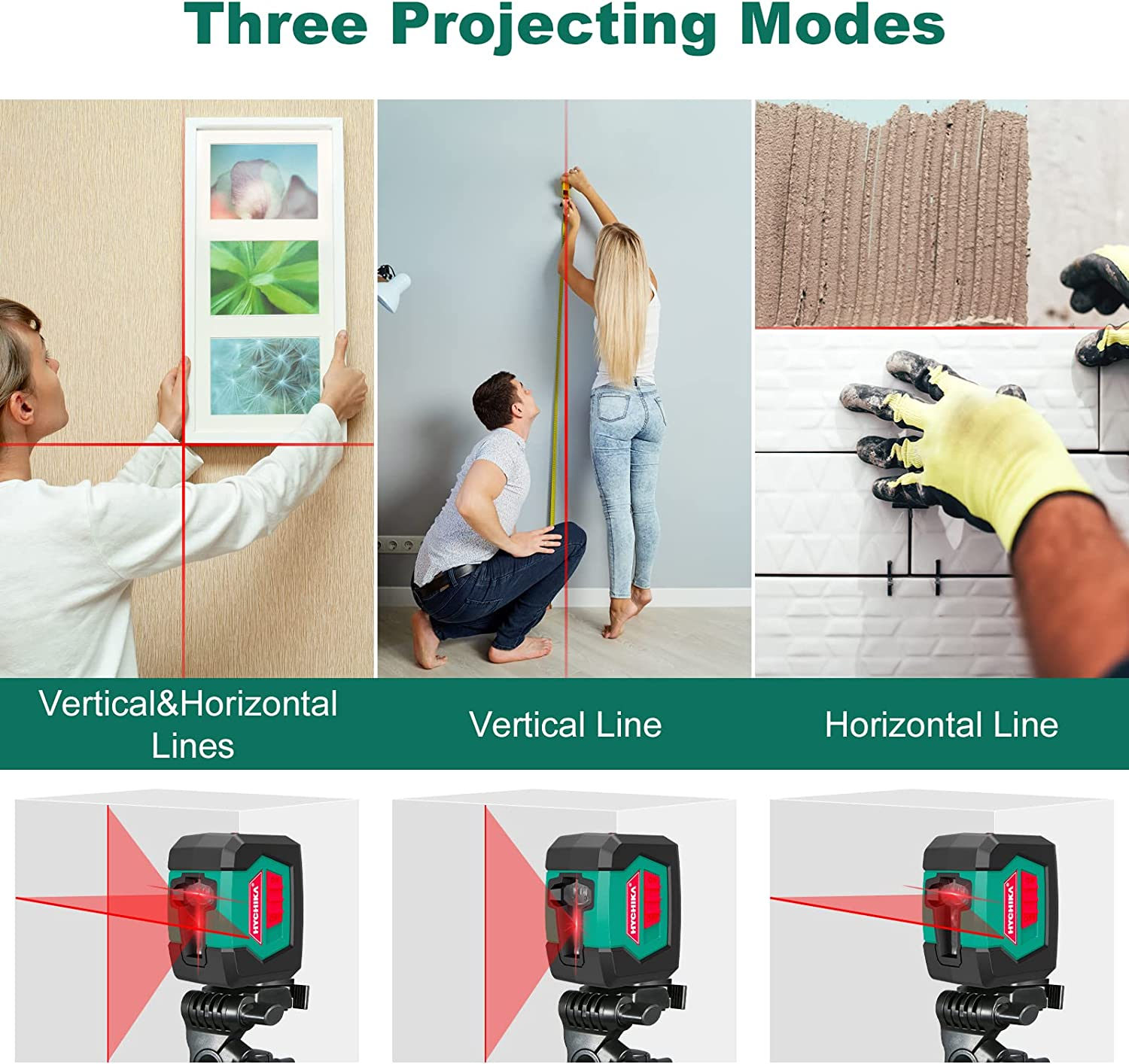 Three Projecting Modes

Vertical&Horizontal Lines

Vertical Line

Horizontal Line

HYCHIKA

HYCHIKA

HYCHIKA