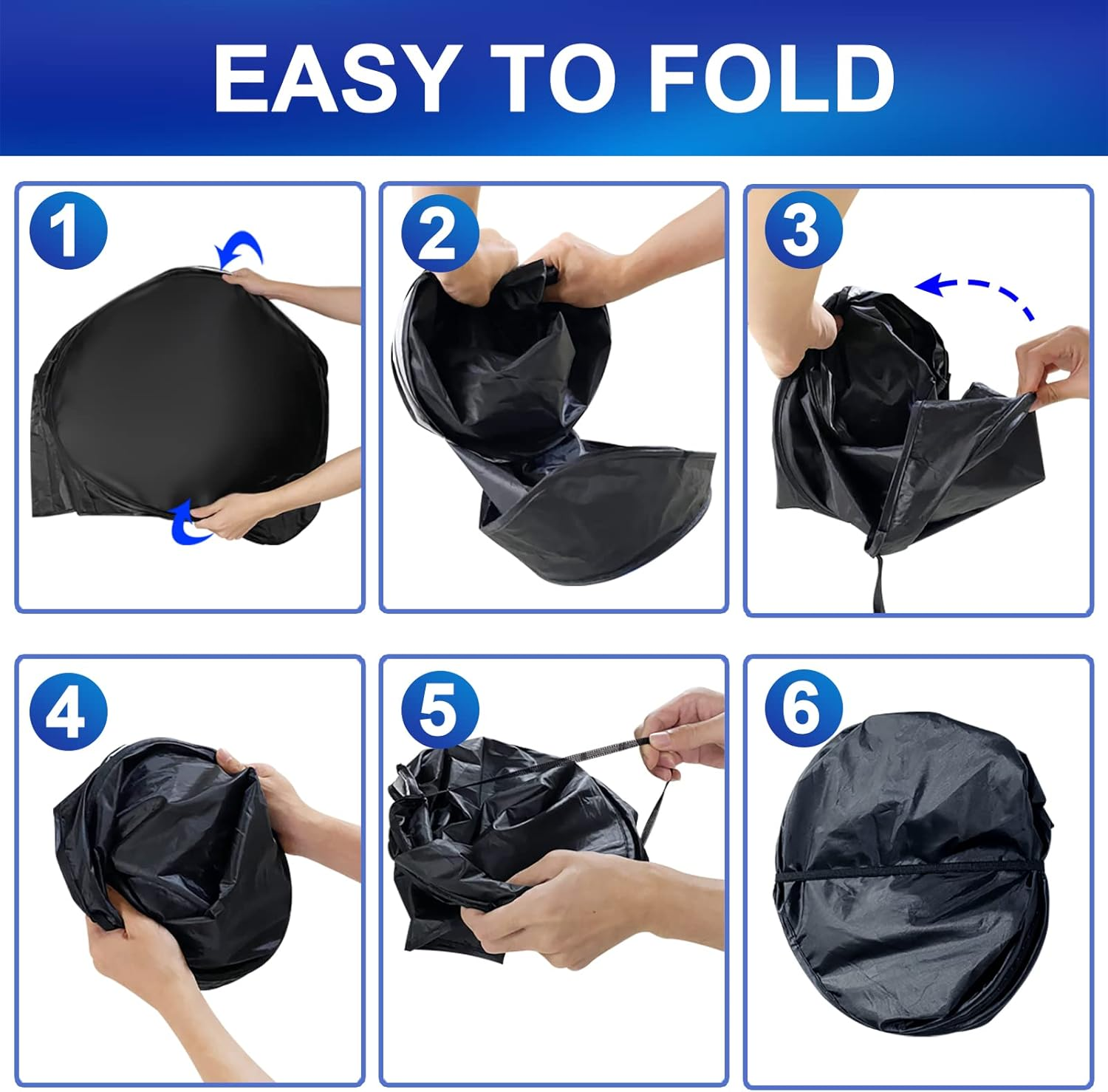 EASY TO FOLD

1

2

3

4

5

6