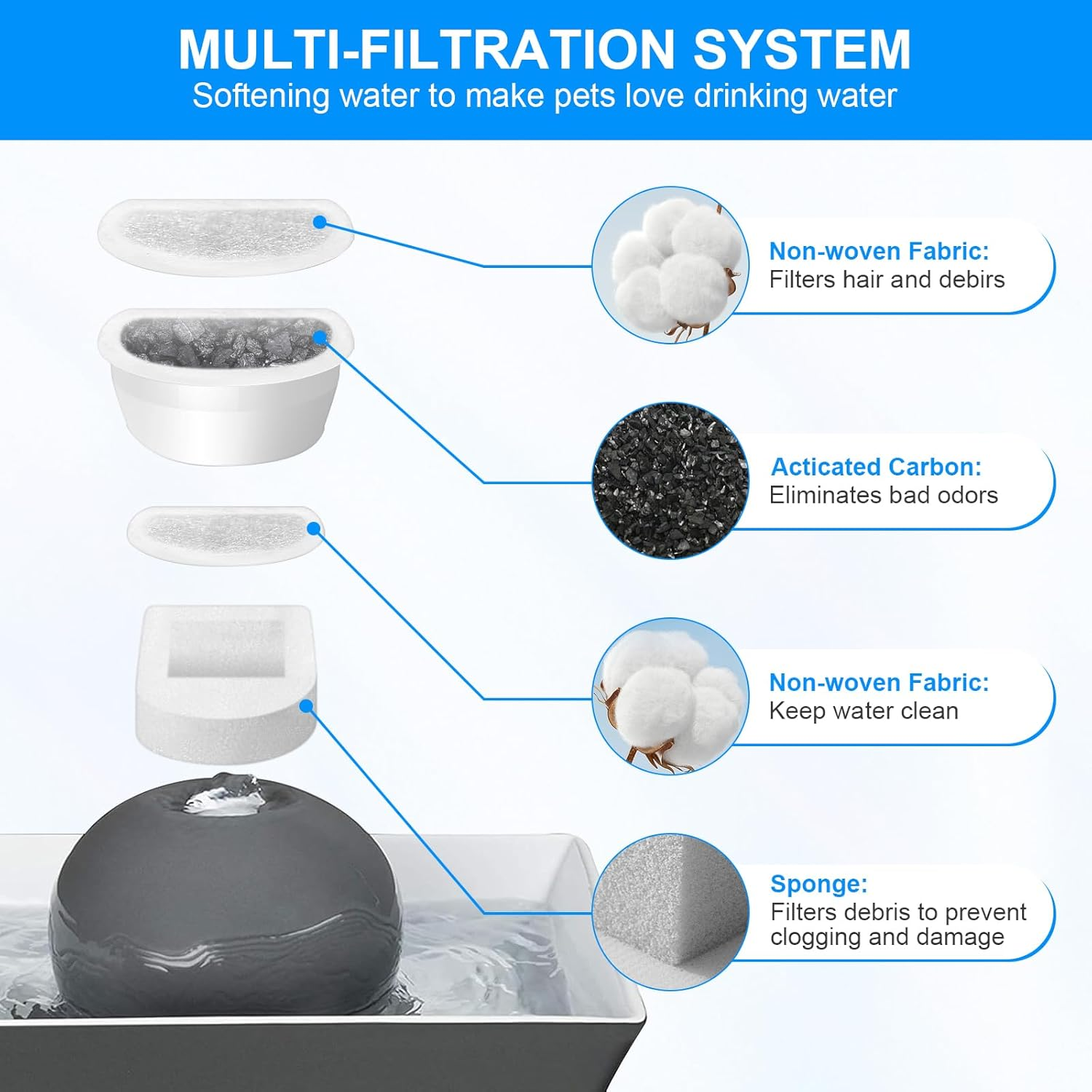 MULTI-FILTRATION SYSTEM
Softening water to make pets love drinking water

Non-woven Fabric:
Filters hair and debirs

Acticated Carbon:
Eliminates bad odors

Non-woven Fabric:
Keep water clean

Sponge:
Filters debris to prevent clogging and damage