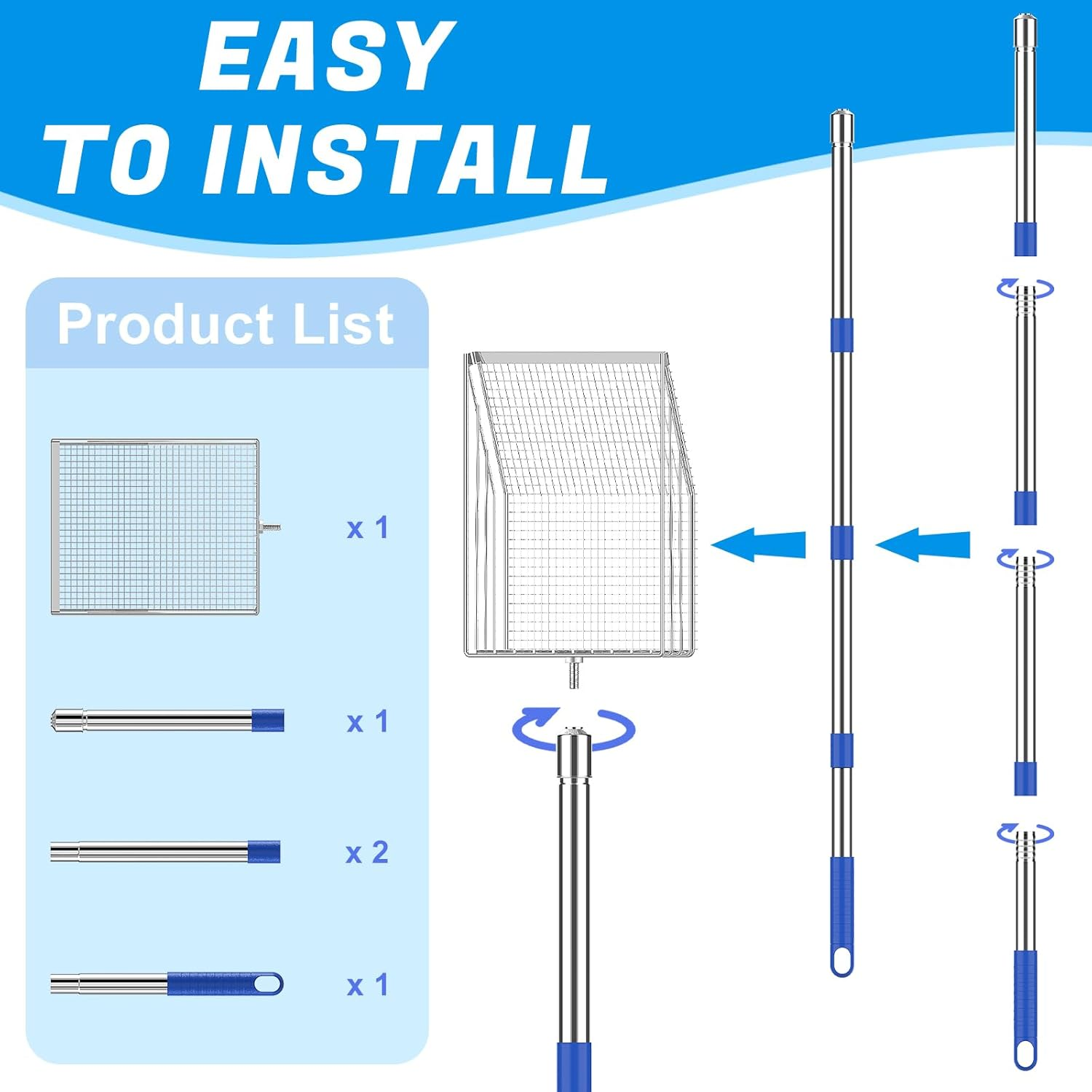 EASY
TO INSTALL

Product List

x 1

x 1

x 2

x 1