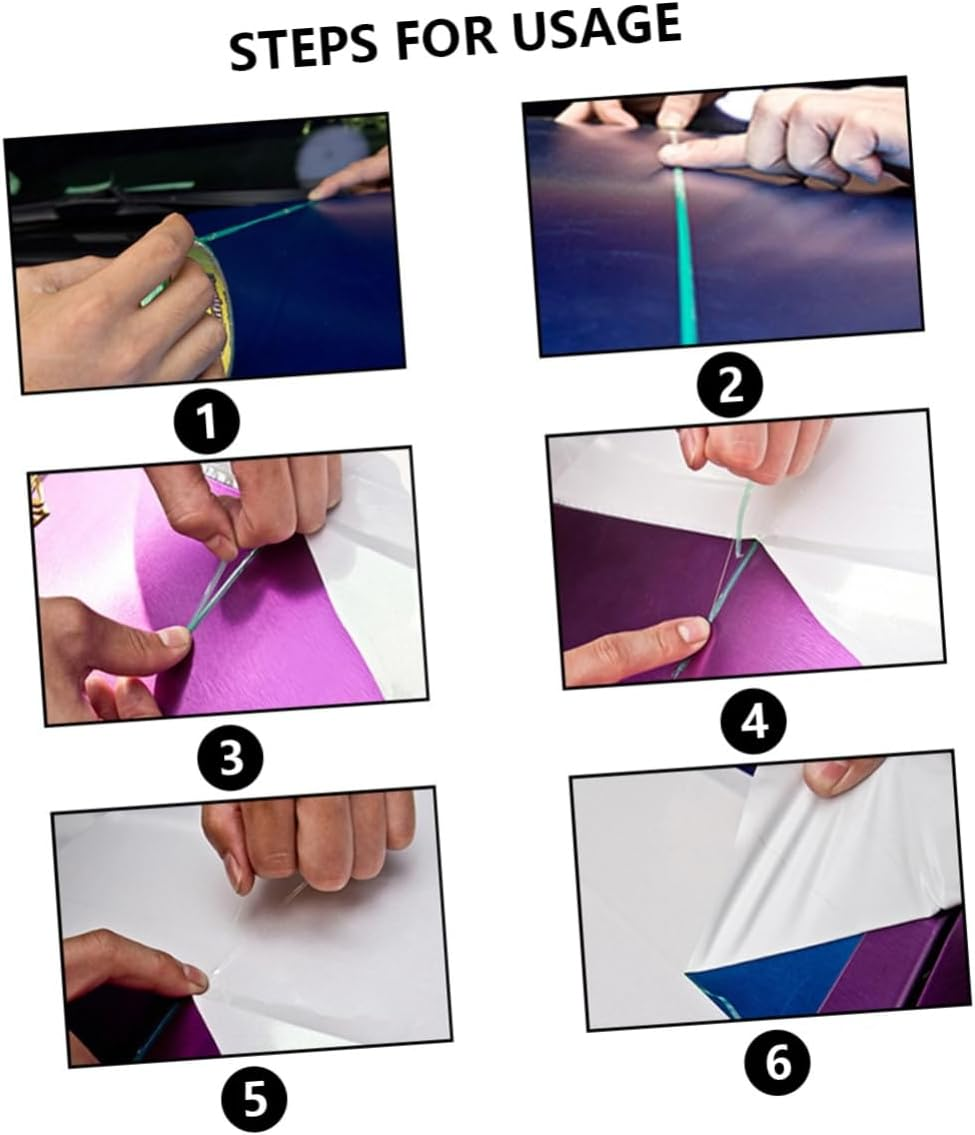 STEPS FOR USAGE

1

2

3

4

5

6