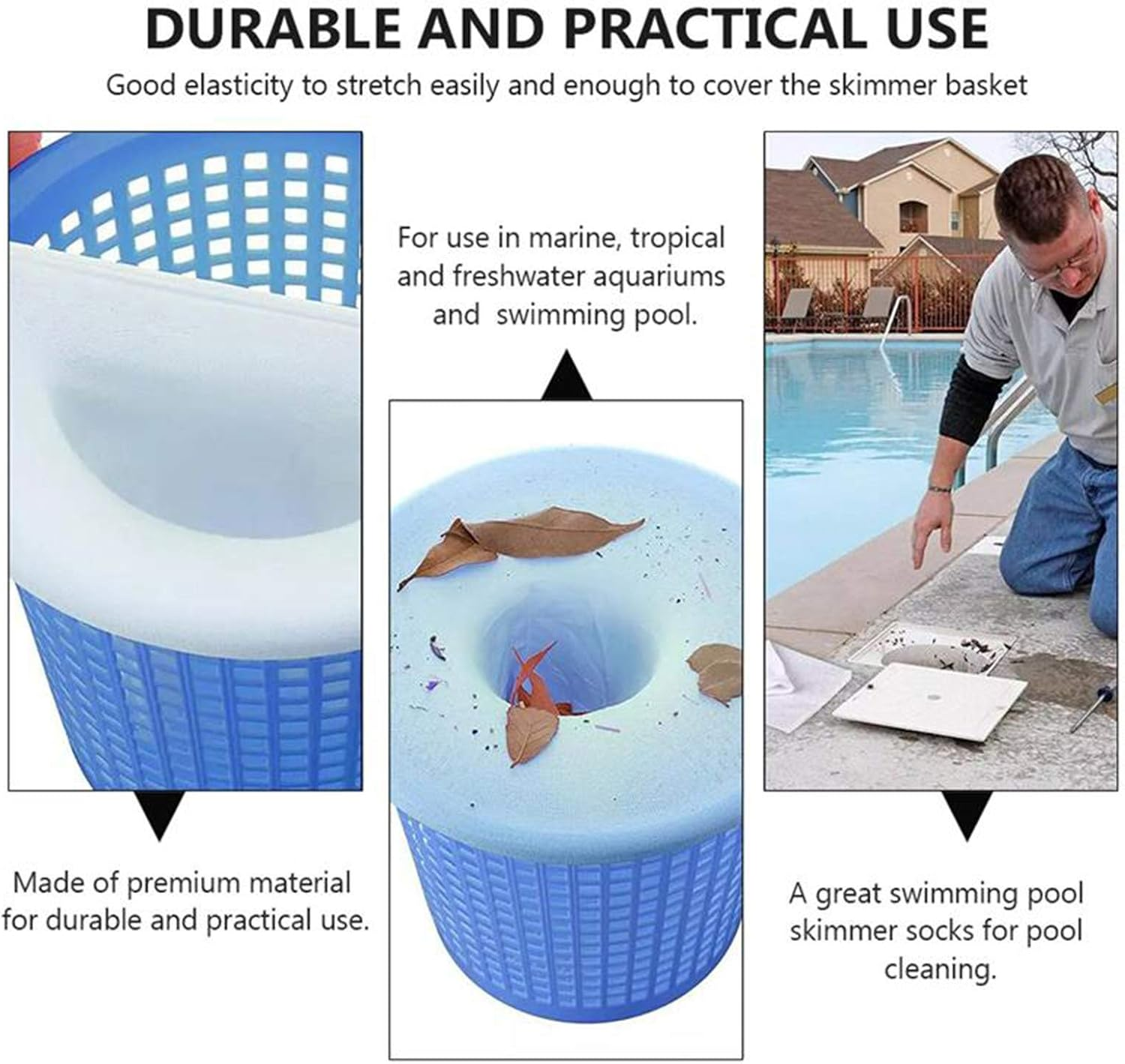 DURABLE AND PRACTICAL USE

Good elasticity to stretch easily and enough to cover the skimmer basket

For use in marine, tropical and freshwater aquariums and swimming pool.

Made of premium material for durable and practical use.

A great swimming pool skimmer socks for pool cleaning.