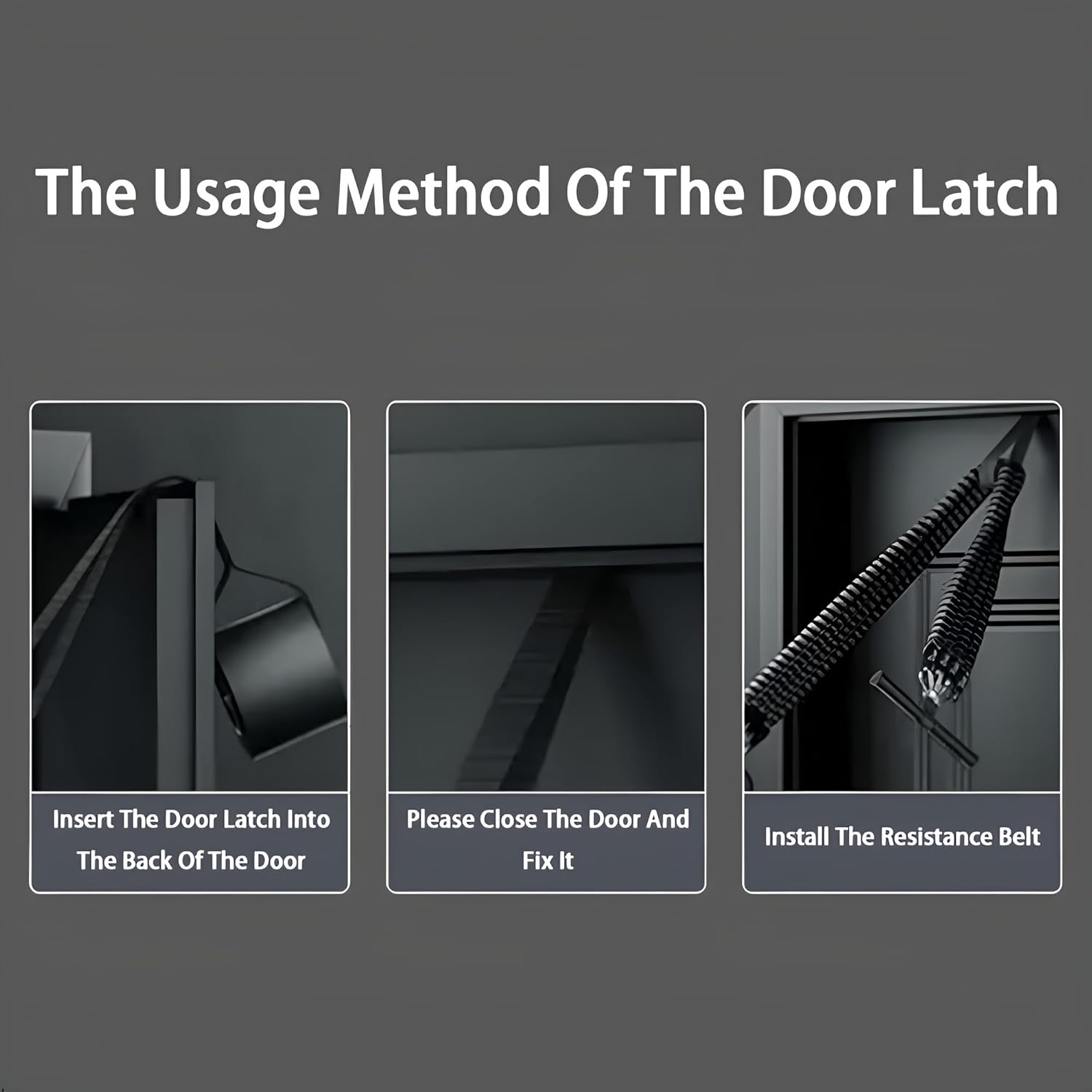 The Usage Method Of The Door Latch

Insert The Door Latch Into The Back Of The Door

Please Close The Door And Fix It

Install The Resistance Belt