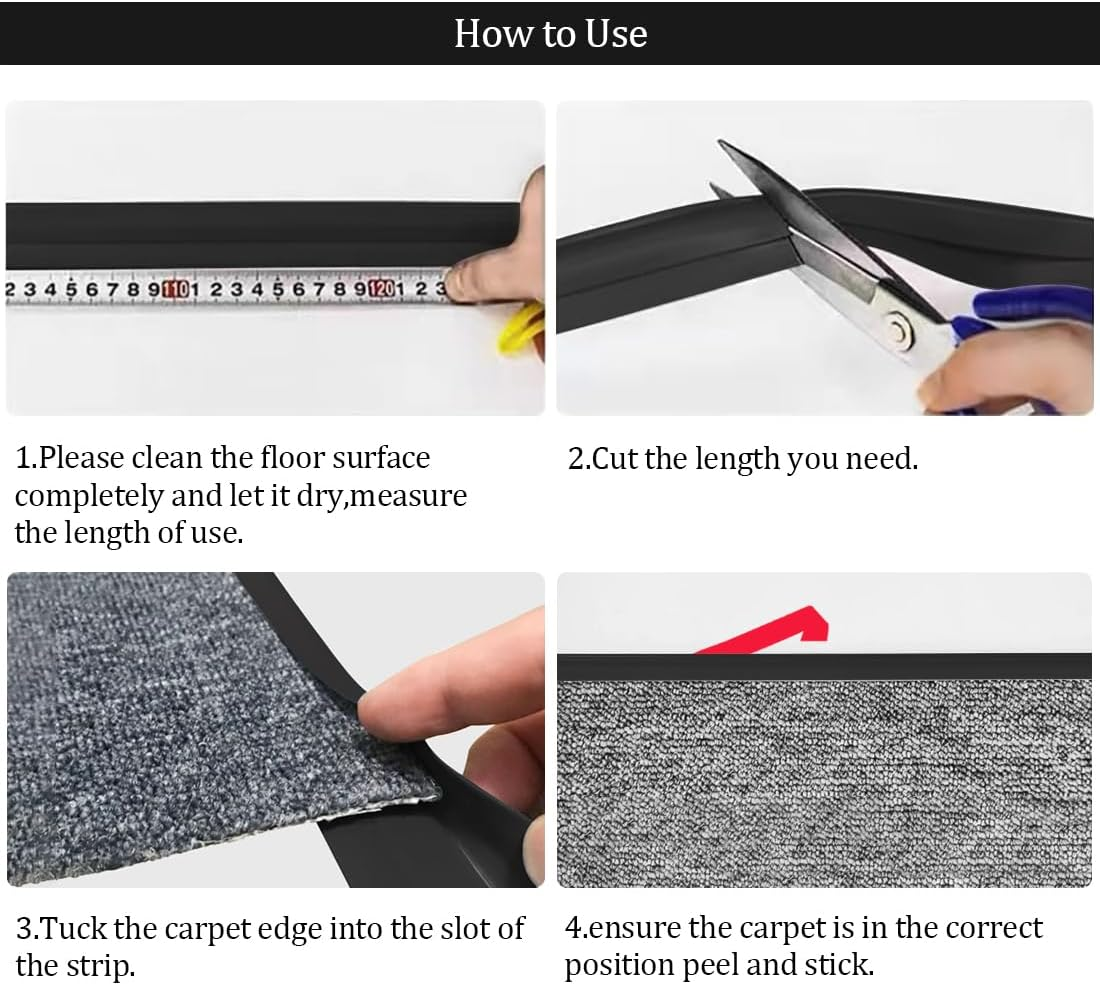 How to Use

2 3 4 5 6 7 8 9 110 1 2 3 4 5 6 7 8 9 120 1 2 3

1.Please clean the floor surface completely and let it dry,measure the length of use.

2.Cut the length you need.

3.Tuck the carpet edge into the slot of the strip.

4.ensure the carpet is in the correct position peel and stick.