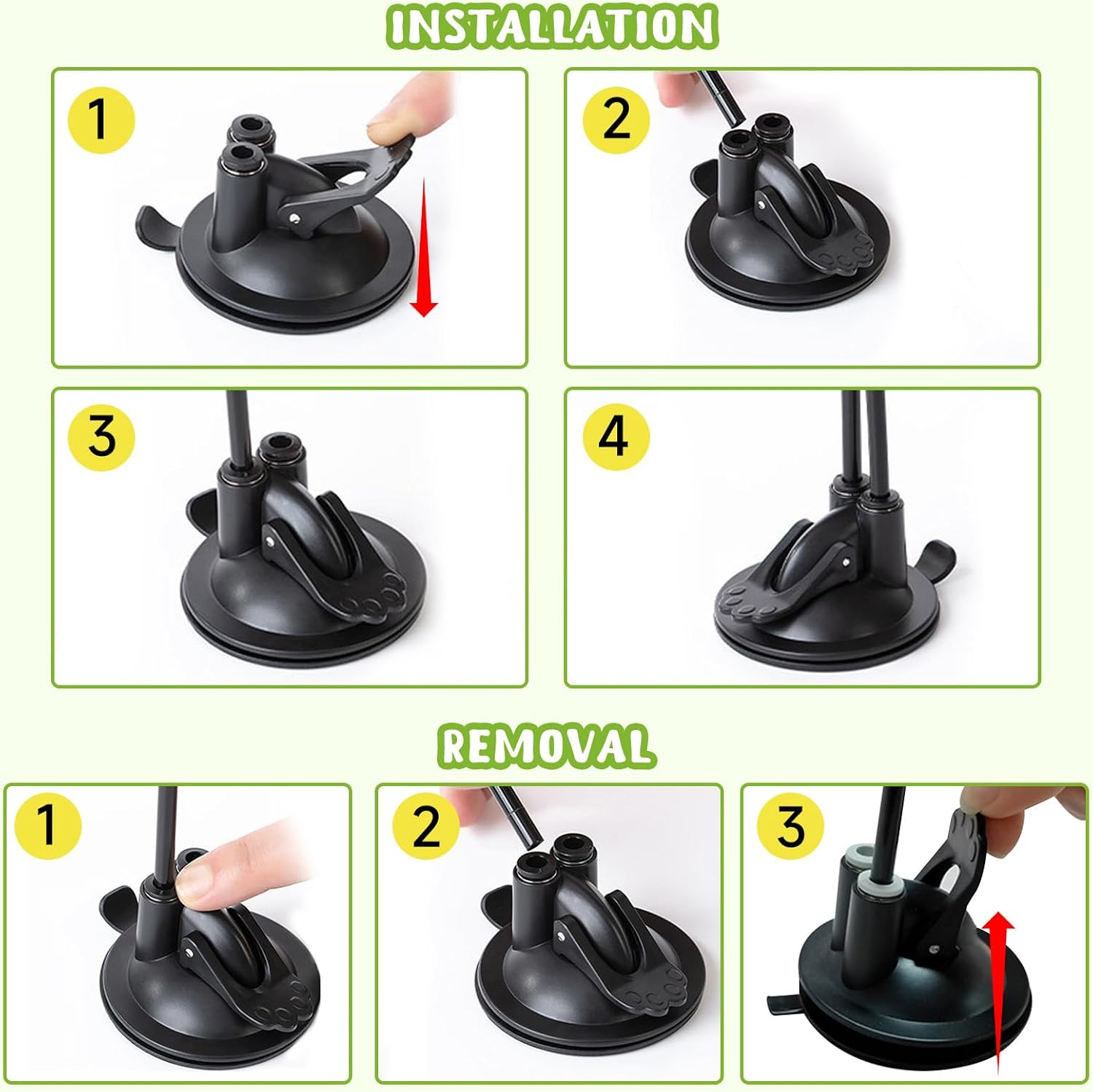 INSTALLATION

1

2

3

4

REMOVAL

1

2

3