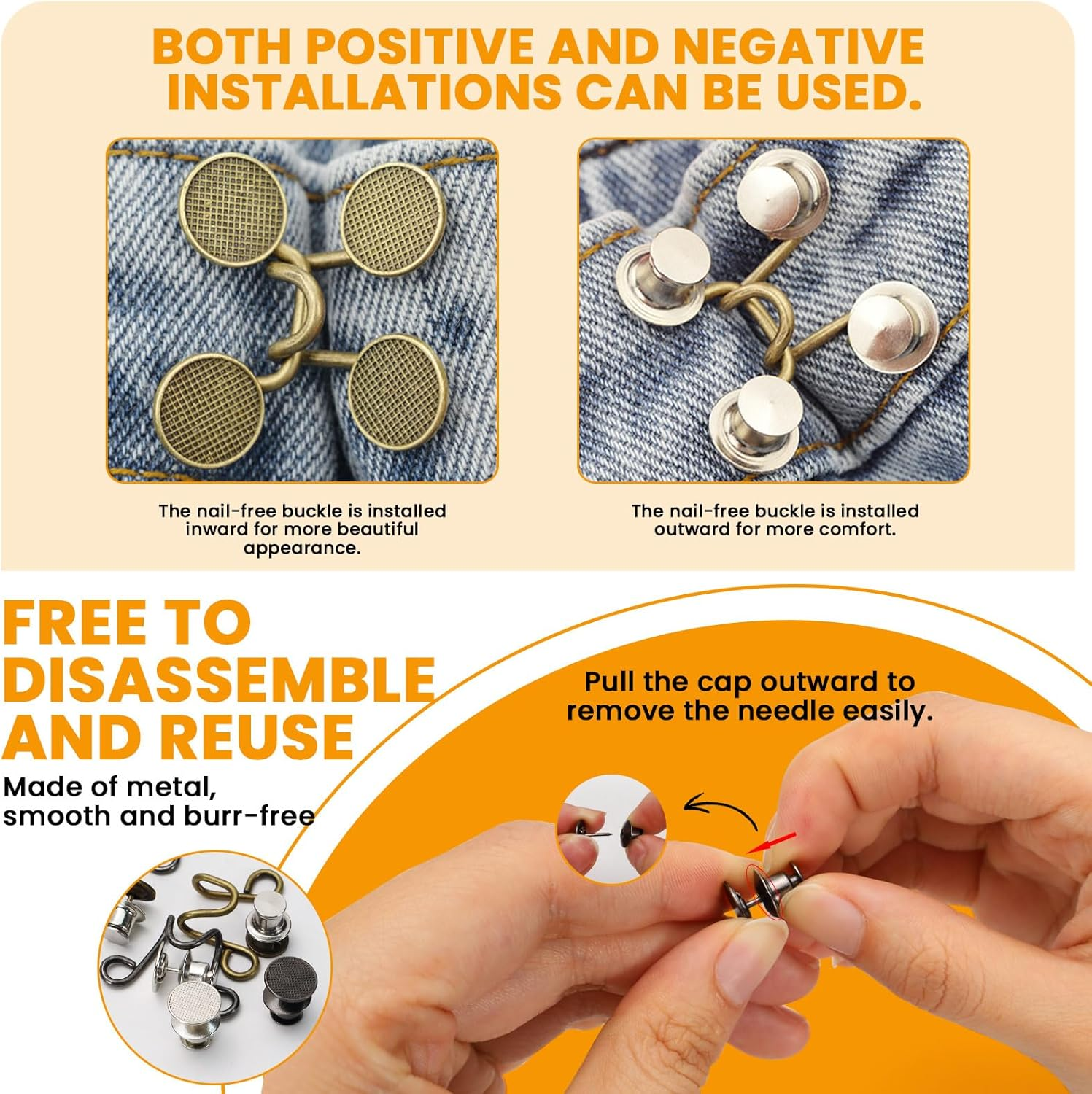 BOTH POSITIVE AND NEGATIVE INSTALLATIONS CAN BE USED.

The nail-free buckle is installed inward for more beautiful appearance.

The nail-free buckle is installed outward for more comfort.

FREE TO DISASSEMBLE AND REUSE

Made of metal, smooth and burr-free

Pull the cap outward to remove the needle easily.