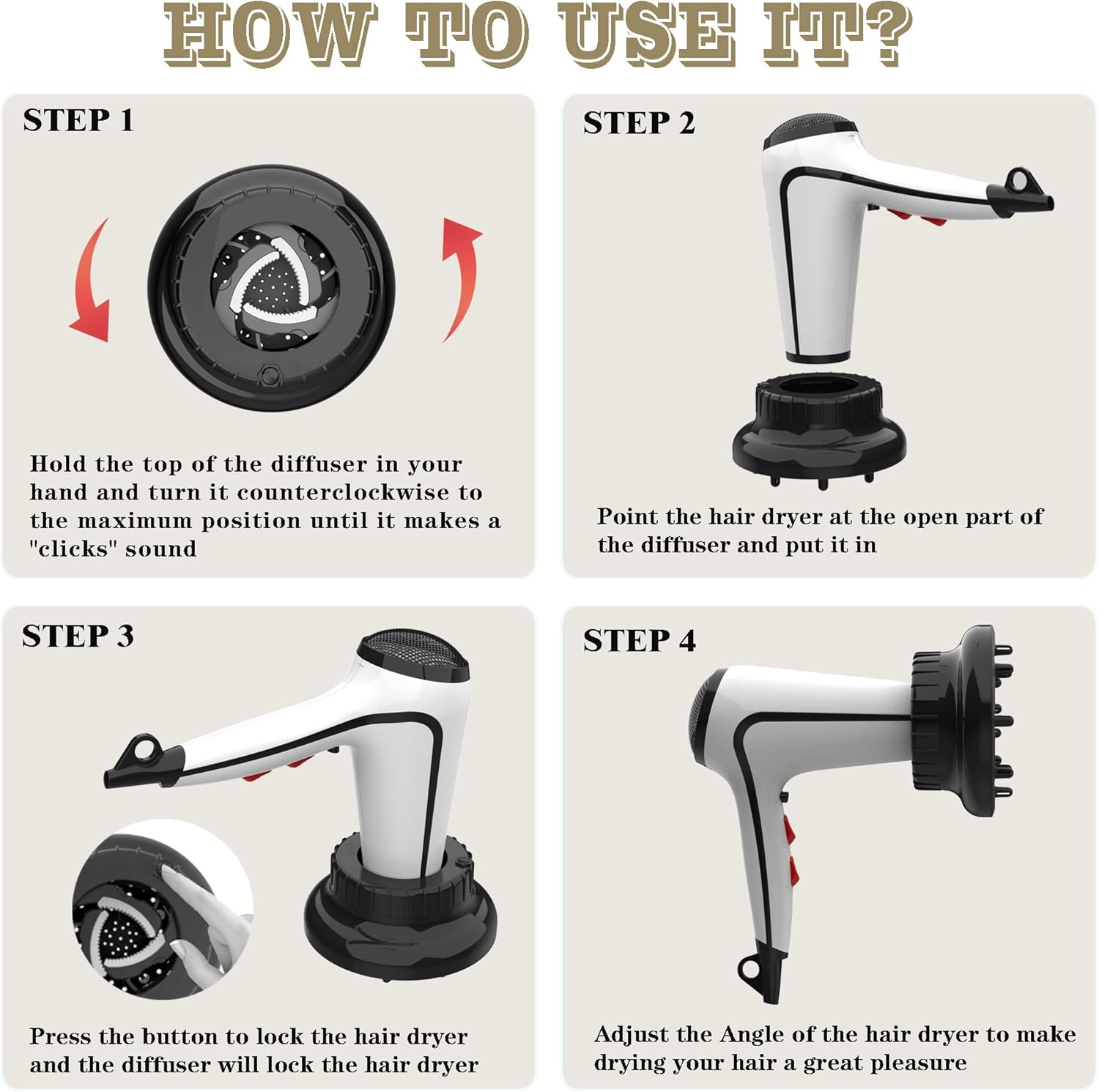 HOW TO USE IT?

STEP 1

Hold the top of the diffuser in your hand and turn it counterclockwise to the maximum position until it makes a "clicks" sound

STEP 2

Point the hair dryer at the open part of the diffuser and put it in

STEP 3

Press the button to lock the hair dryer and the diffuser will lock the hair dryer

STEP 4

Adjust the Angle of the hair dryer to make drying your hair a great pleasure