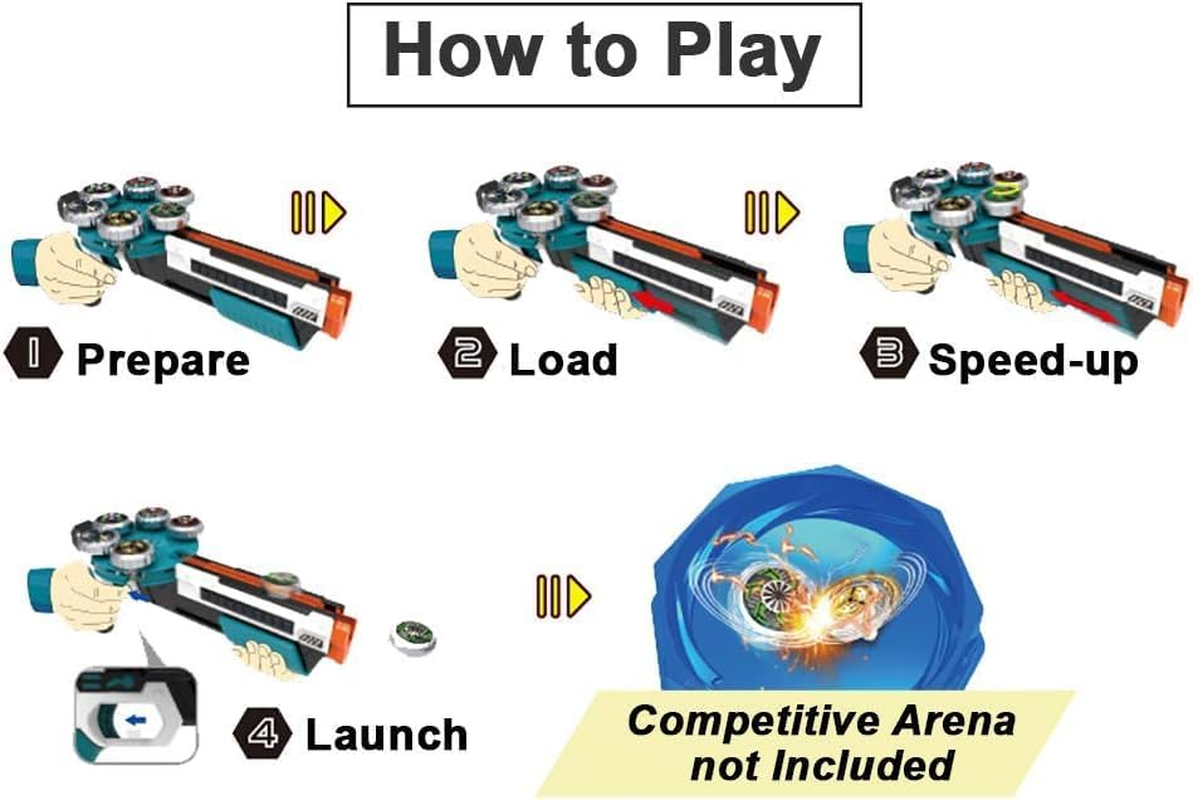 How to Play

1 Prepare

2 Load

3 Speed-up

4 Launch

Competitive Arena not Included