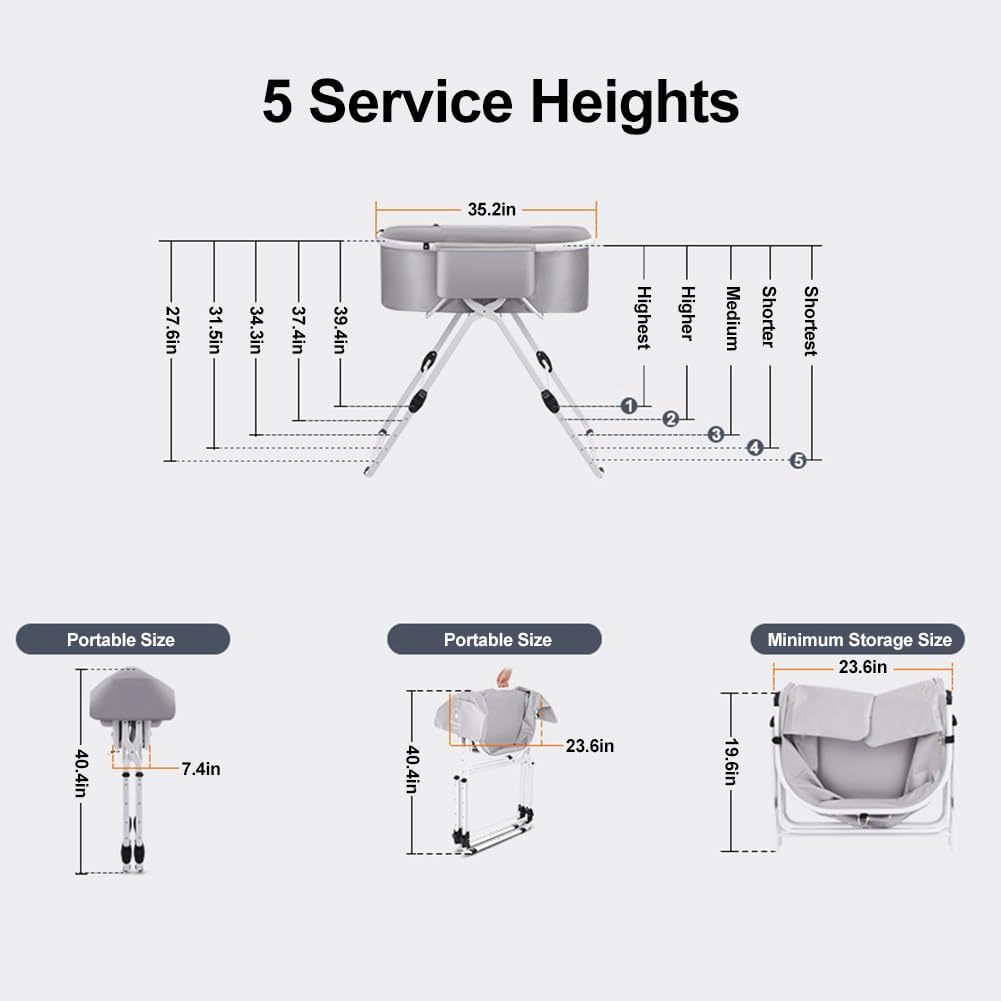 5 Service Heights

35.2in

27.6in
31.5in
34.3in
37.4in
39.4in

Highest
Higher
Medium
Shorter
Shortest

1
2
3
4
5

Portable Size

40.4in
7.4in

Portable Size

40.4in
23.6in

Minimum Storage Size

23.6in
19.6in