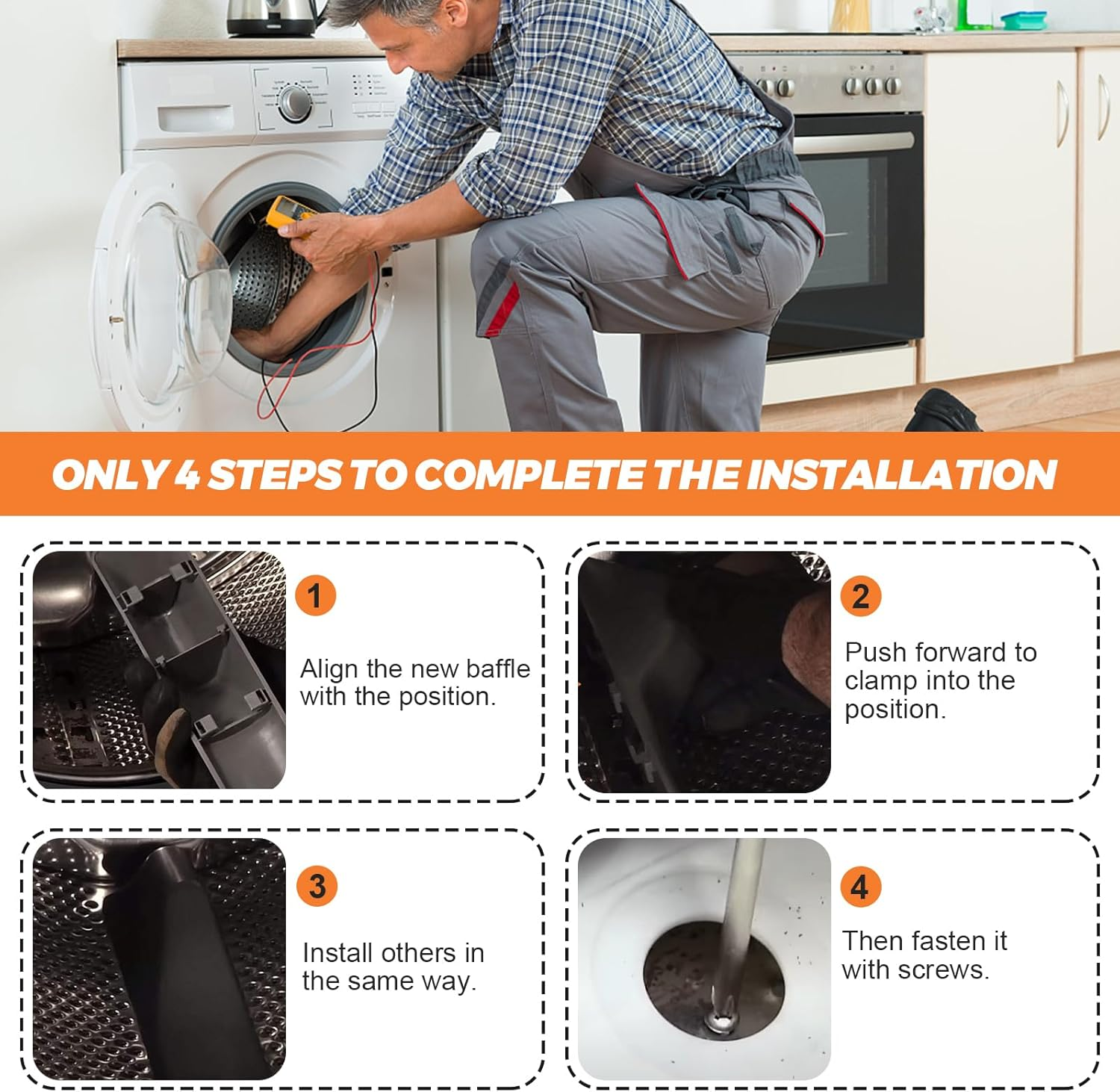 ONLY 4 STEPS TO COMPLETE THE INSTALLATION

1

Align the new baffle with the position.

2

Push forward to clamp into the position.

3

Install others in the same way.

4

Then fasten it with screws.