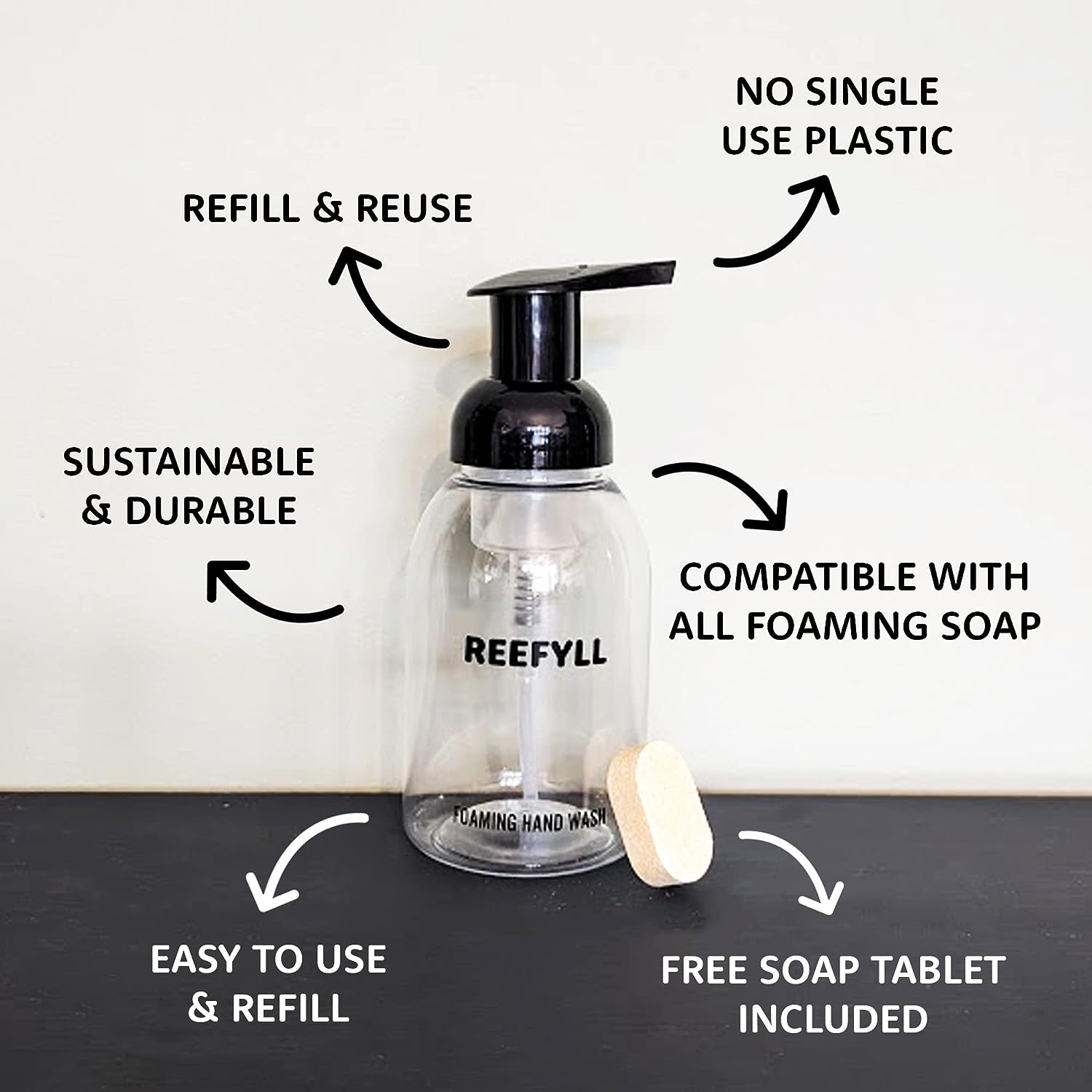 NO SINGLE USE PLASTIC

REFILL & REUSE

SUSTAINABLE & DURABLE

COMPATIBLE WITH ALL FOAMING SOAP

REEFYLL

FOAMING HAND WASH

EASY TO USE & REFILL

FREE SOAP TABLET INCLUDED