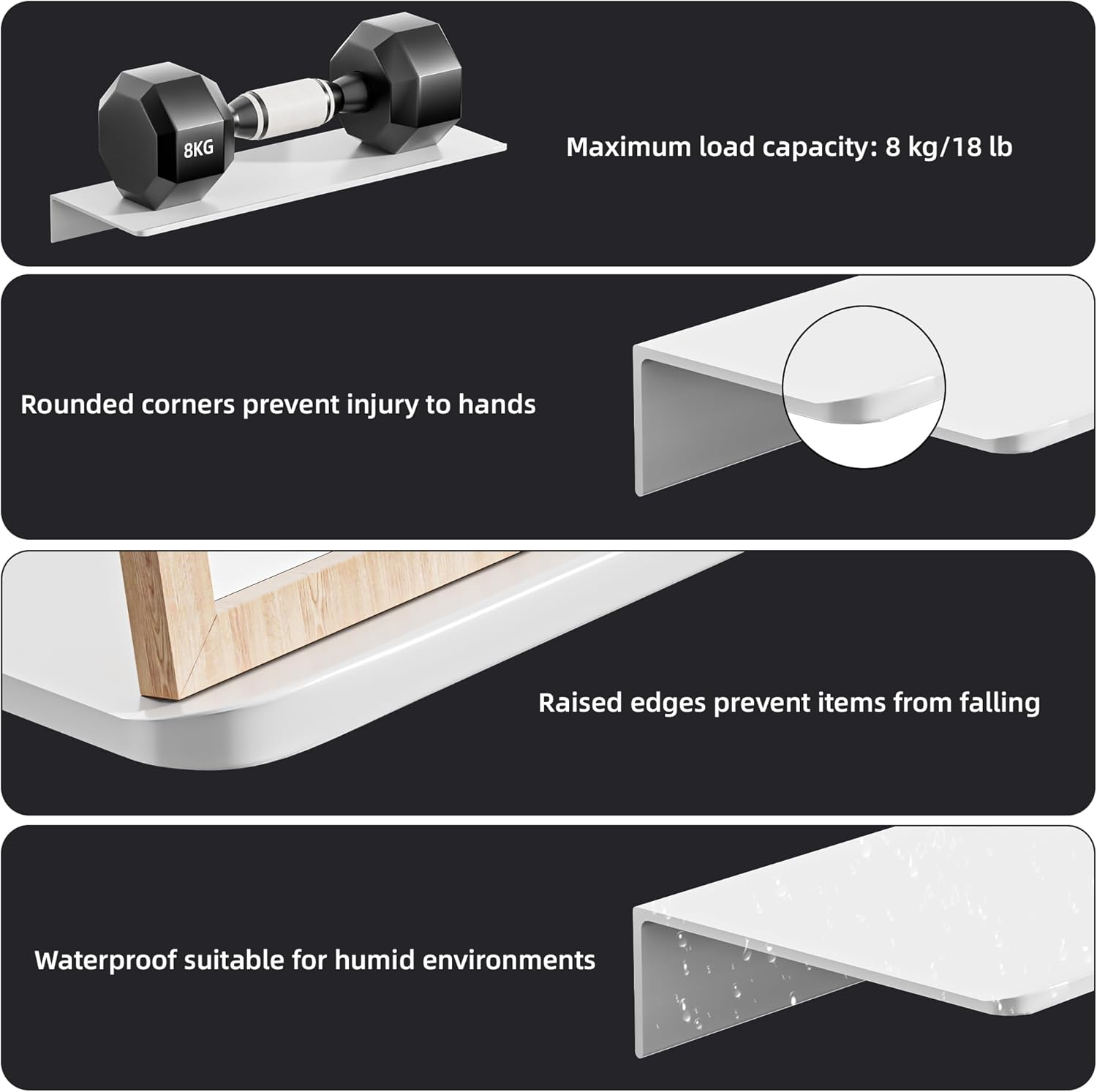 8KG

Maximum load capacity: 8 kg/18 lb

Rounded corners prevent injury to hands

Raised edges prevent items from falling

Waterproof suitable for humid environments