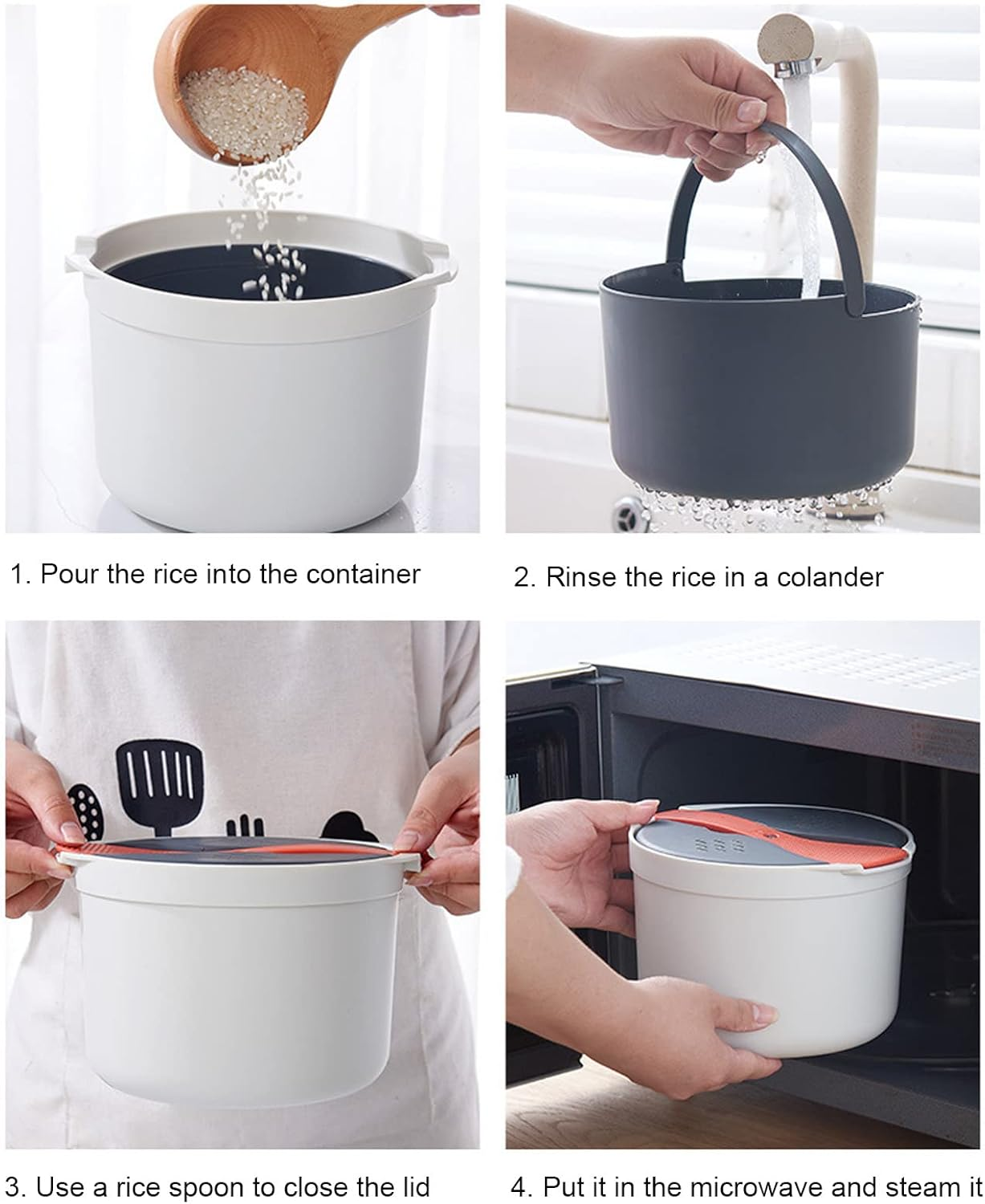 1. Pour the rice into the container

2. Rinse the rice in a colander

3. Use a rice spoon to close the lid

4. Put it in the microwave and steam it