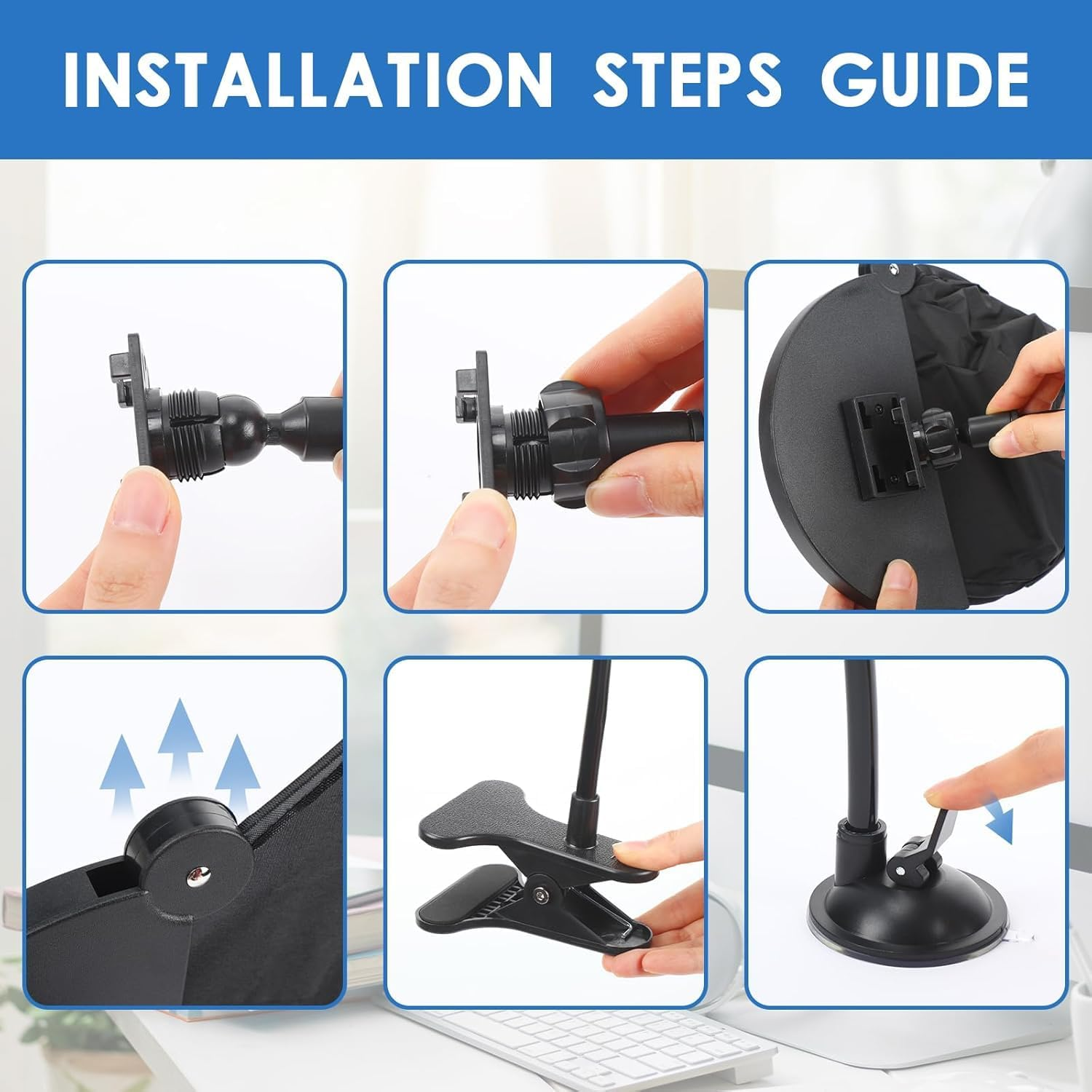 INSTALLATION STEPS GUIDE