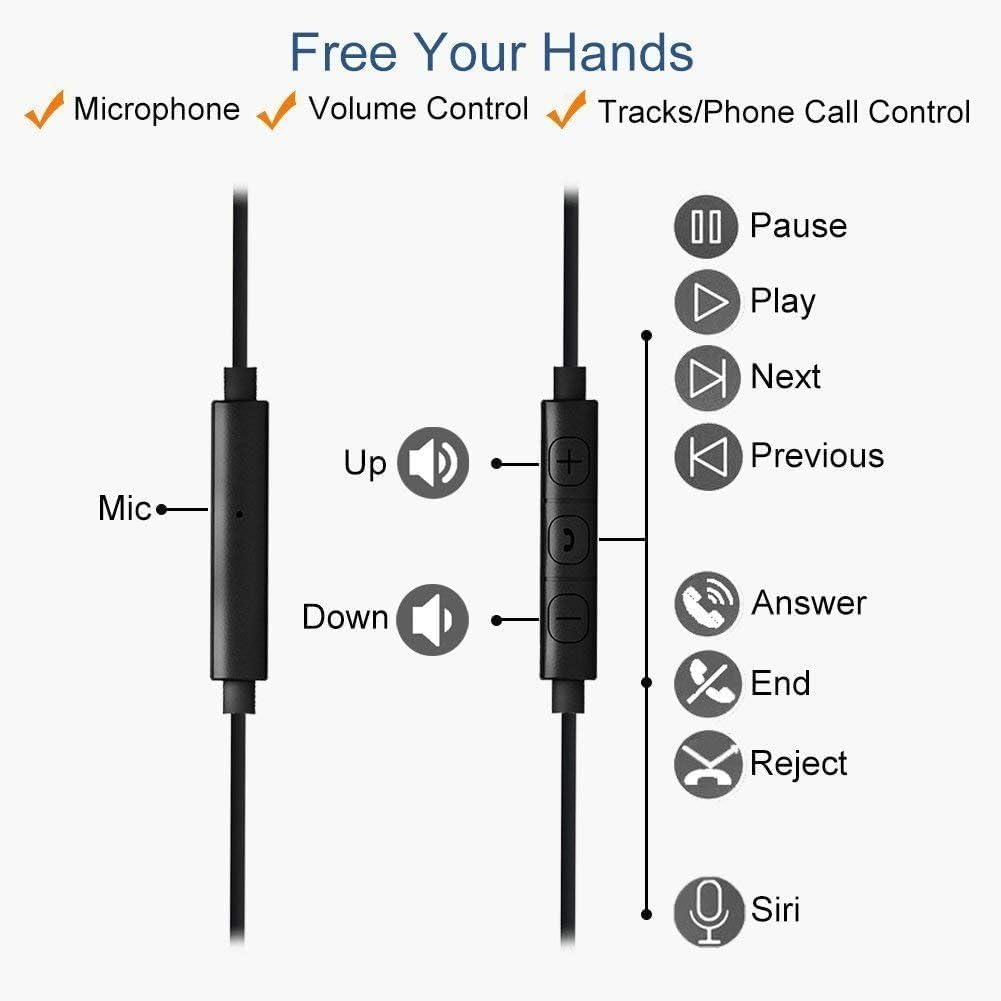 Free Your Hands

Microphone Volume Control Tracks/Phone Call Control

Mic

Up

Down

Pause

Play

Next

Previous

Answer

End

Reject

Siri