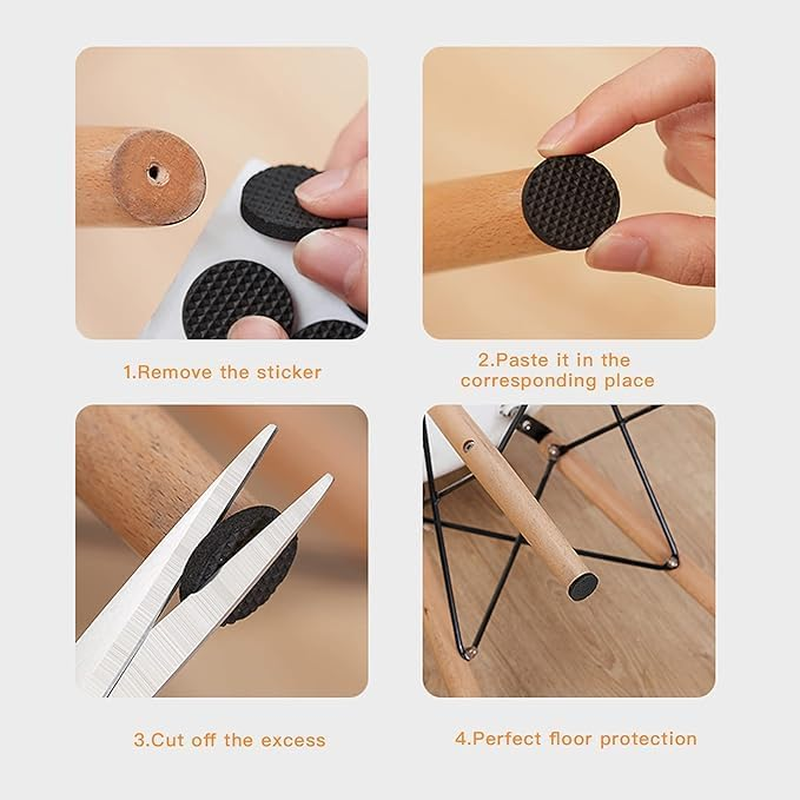 1.Remove the sticker

2.Paste it in the corresponding place

3.Cut off the excess

4.Perfect floor protection