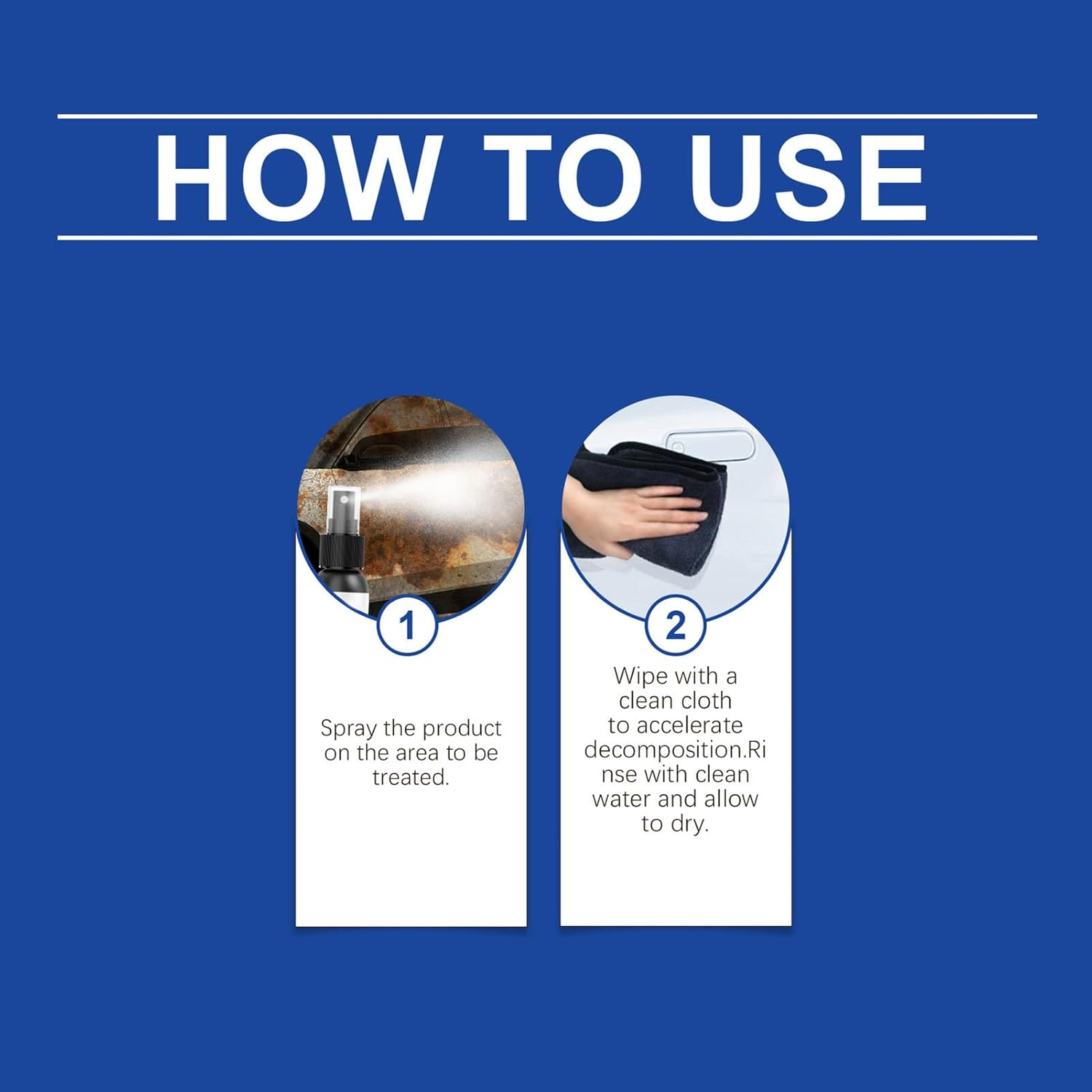 HOW TO USE

1

Spray the product on the area to be treated.

2

Wipe with a clean cloth to accelerate decomposition.Ri nse with clean water and allow to dry.