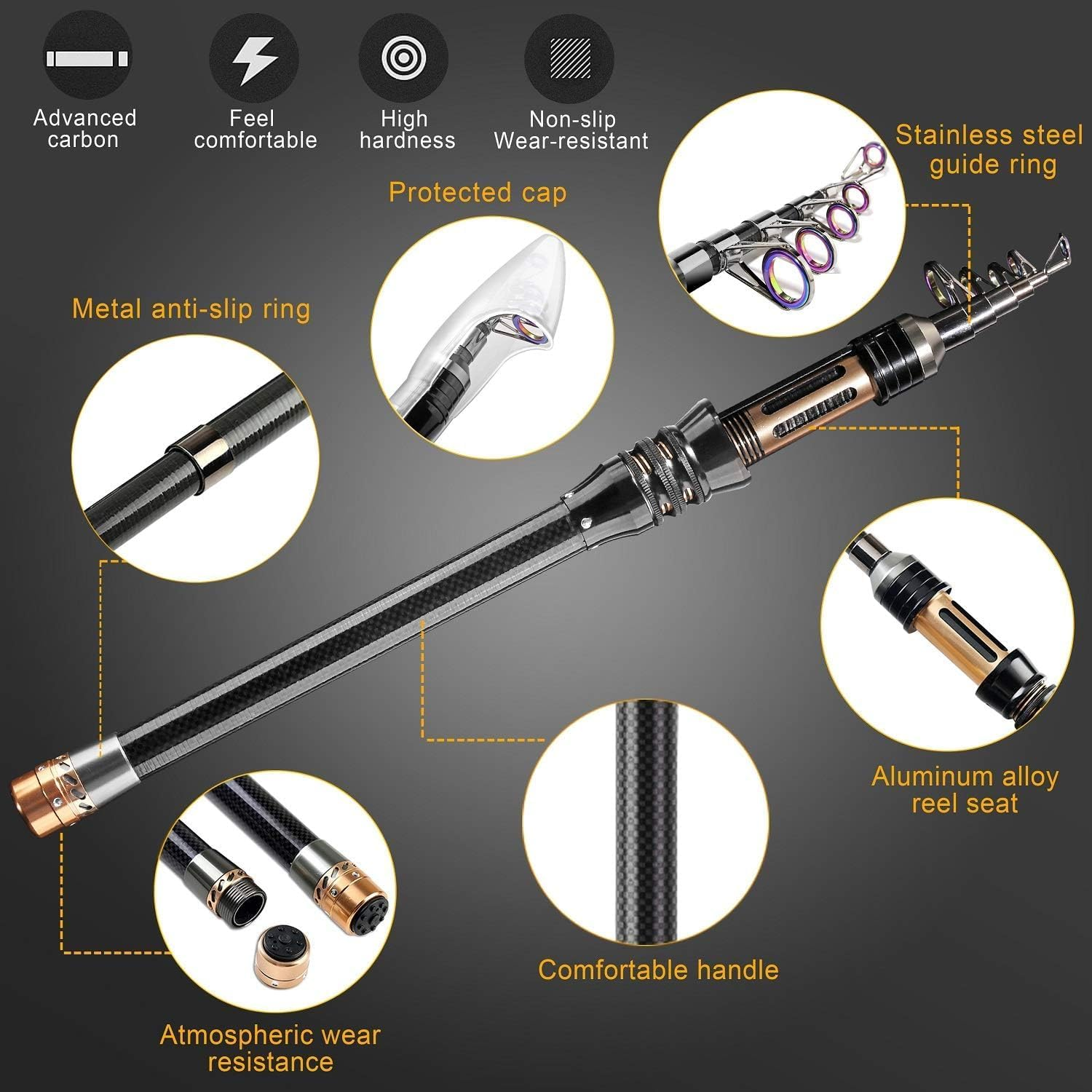 Advanced carbon

Feel comfortable

High hardness

Non-slip Wear-resistant

Stainless steel guide ring

Protected cap

Metal anti-slip ring

Aluminum alloy reel seat

Comfortable handle

Atmospheric wear resistance