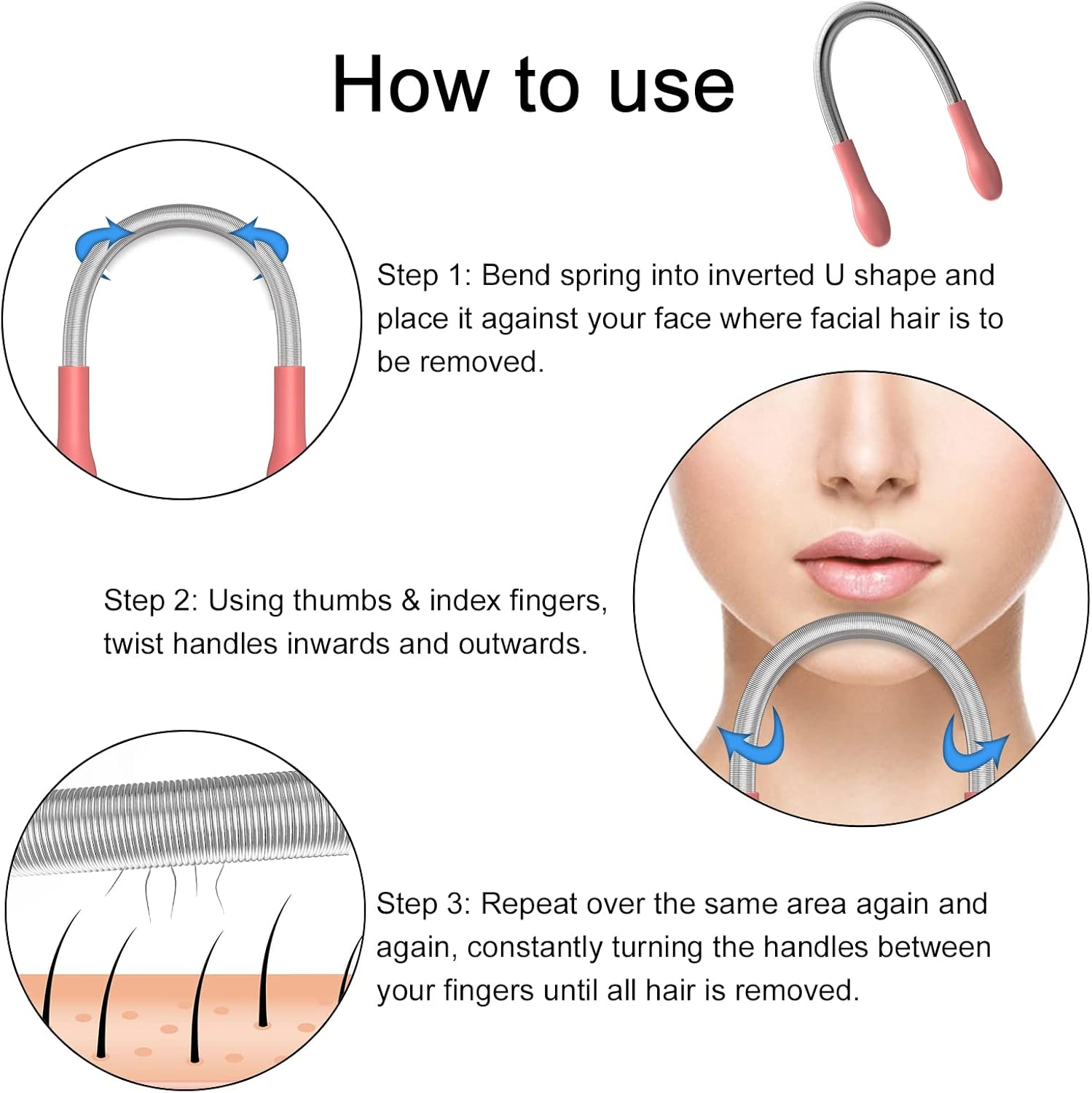 How to use

Step 1: Bend spring into inverted U shape and place it against your face where facial hair is to be removed.

Step 2: Using thumbs & index fingers, twist handles inwards and outwards.

Step 3: Repeat over the same area again and again, constantly turning the handles between your fingers until all hair is removed.