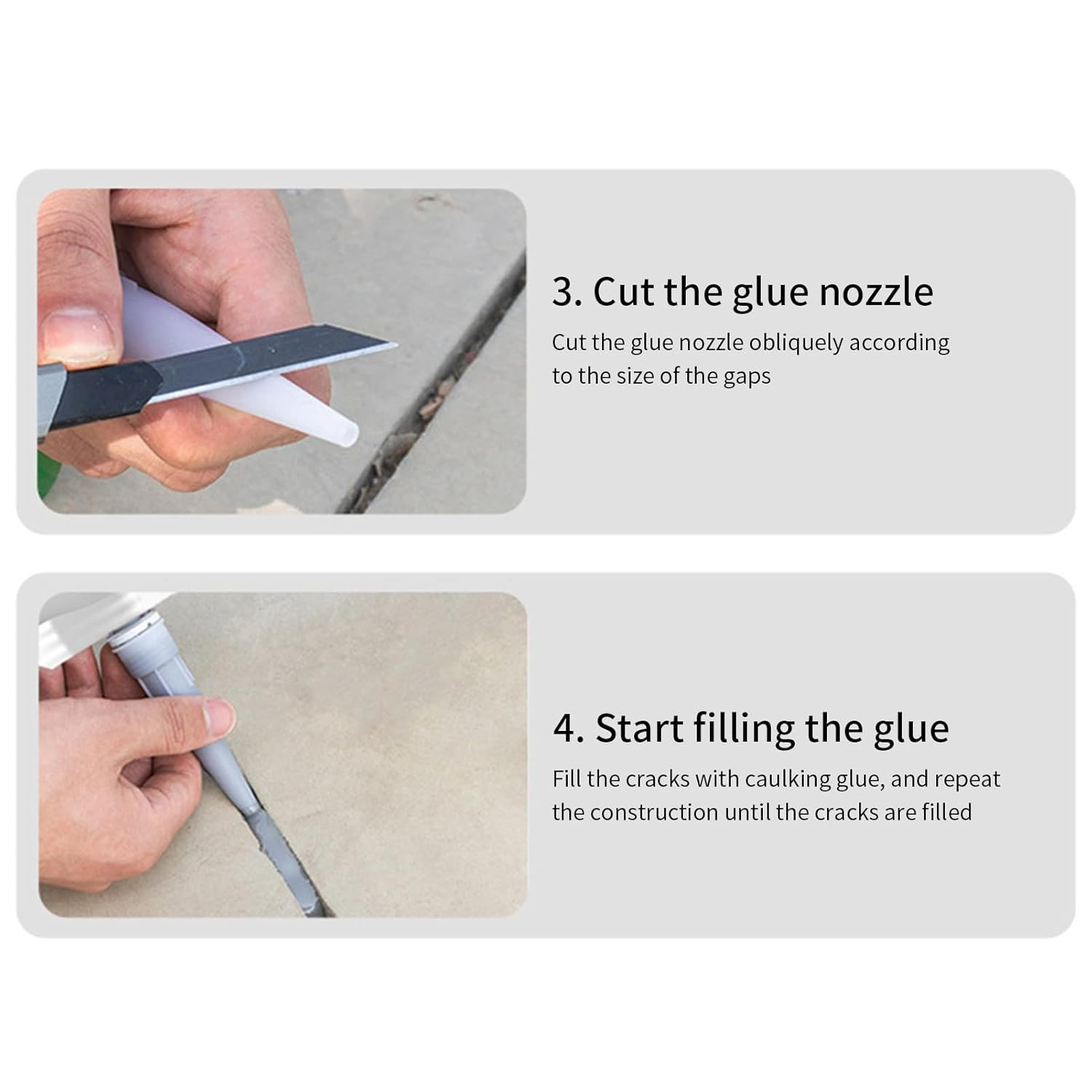 3. Cut the glue nozzle

Cut the glue nozzle obliquely according to the size of the gaps

4. Start filling the glue

Fill the cracks with caulking glue, and repeat the construction until the cracks are filled