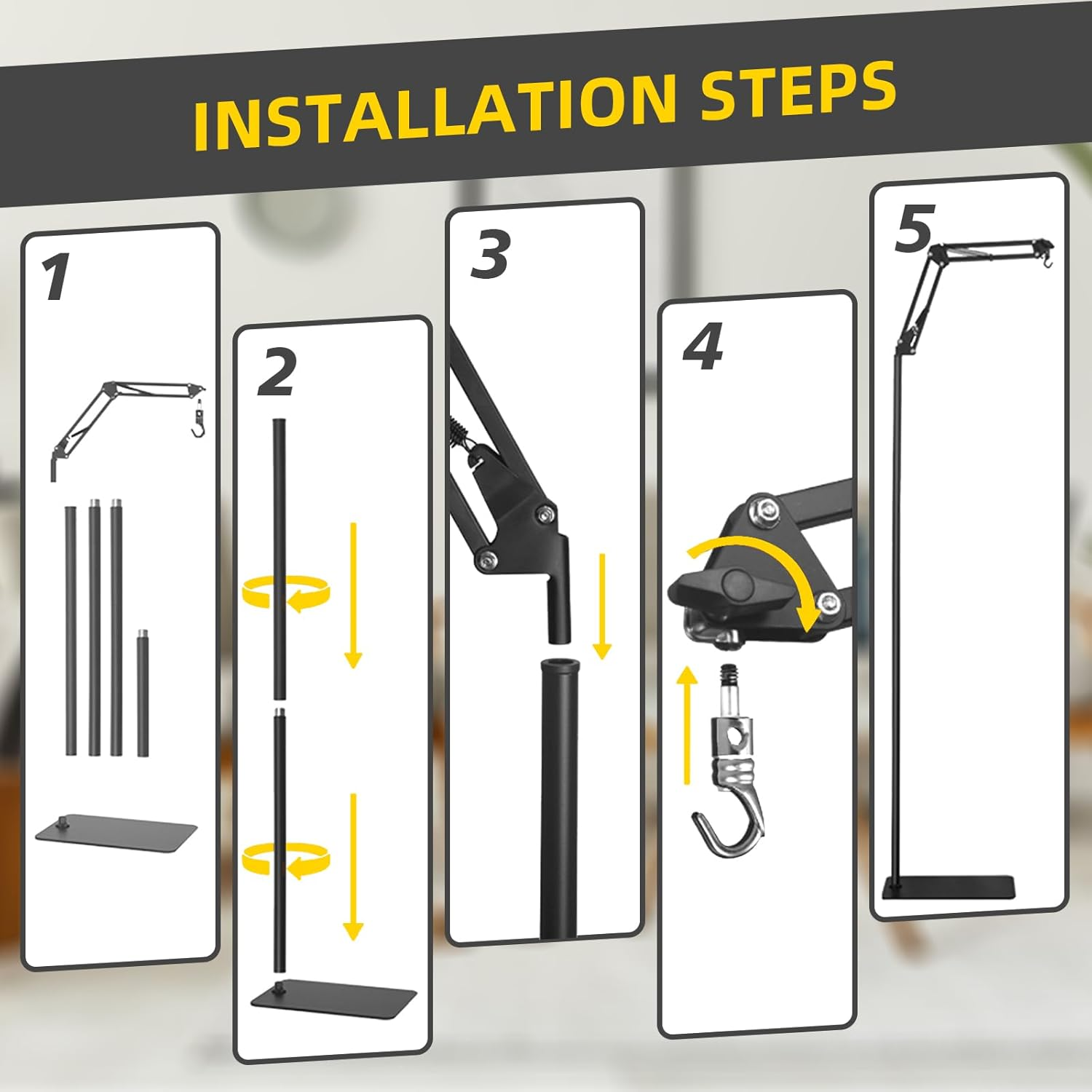 INSTALLATION STEPS

1

2

3

4

5