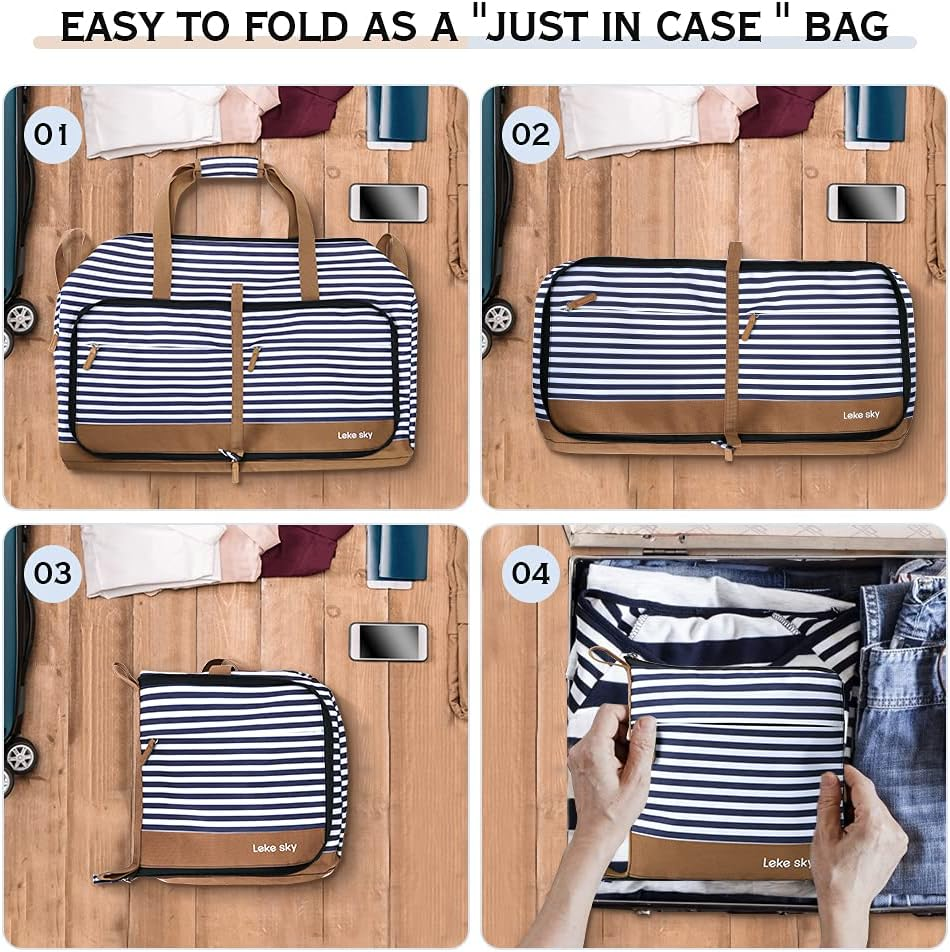 EASY TO FOLD AS A "JUST IN CASE " BAG

01

Leke sky

02

Leke sky

03

Leke sky

04

Leke sky