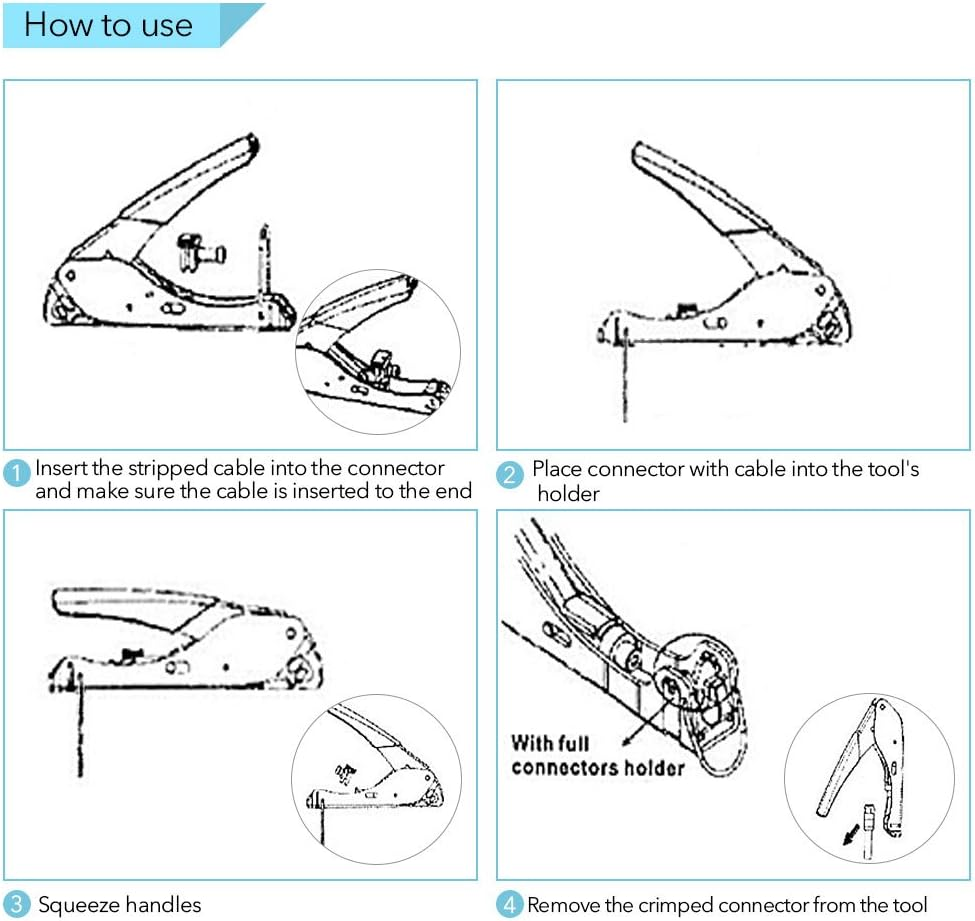 How to use

1 Insert the stripped cable into the connector and make sure the cable is inserted to the end

2 Place connector with cable into the tool's holder

3 Squeeze handles

With full connectors holder

4 Remove the crimped connector from the tool