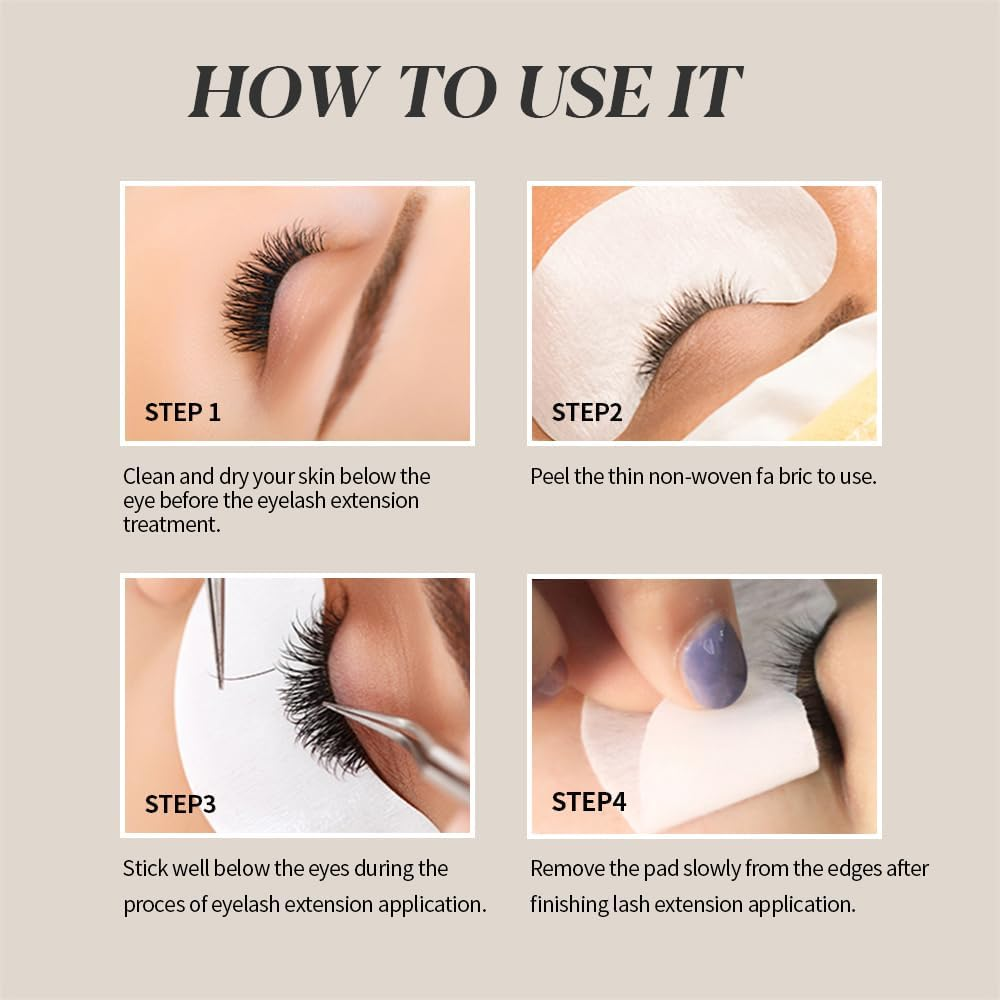 HOW TO USE IT

STEP 1

Clean and dry your skin below the eye before the eyelash extension treatment.

STEP2

Peel the thin non-woven fa bric to use.

STEP3

Stick well below the eyes during the proces of eyelash extension application.

STEP4

Remove the pad slowly from the edges after finishing lash extension application.