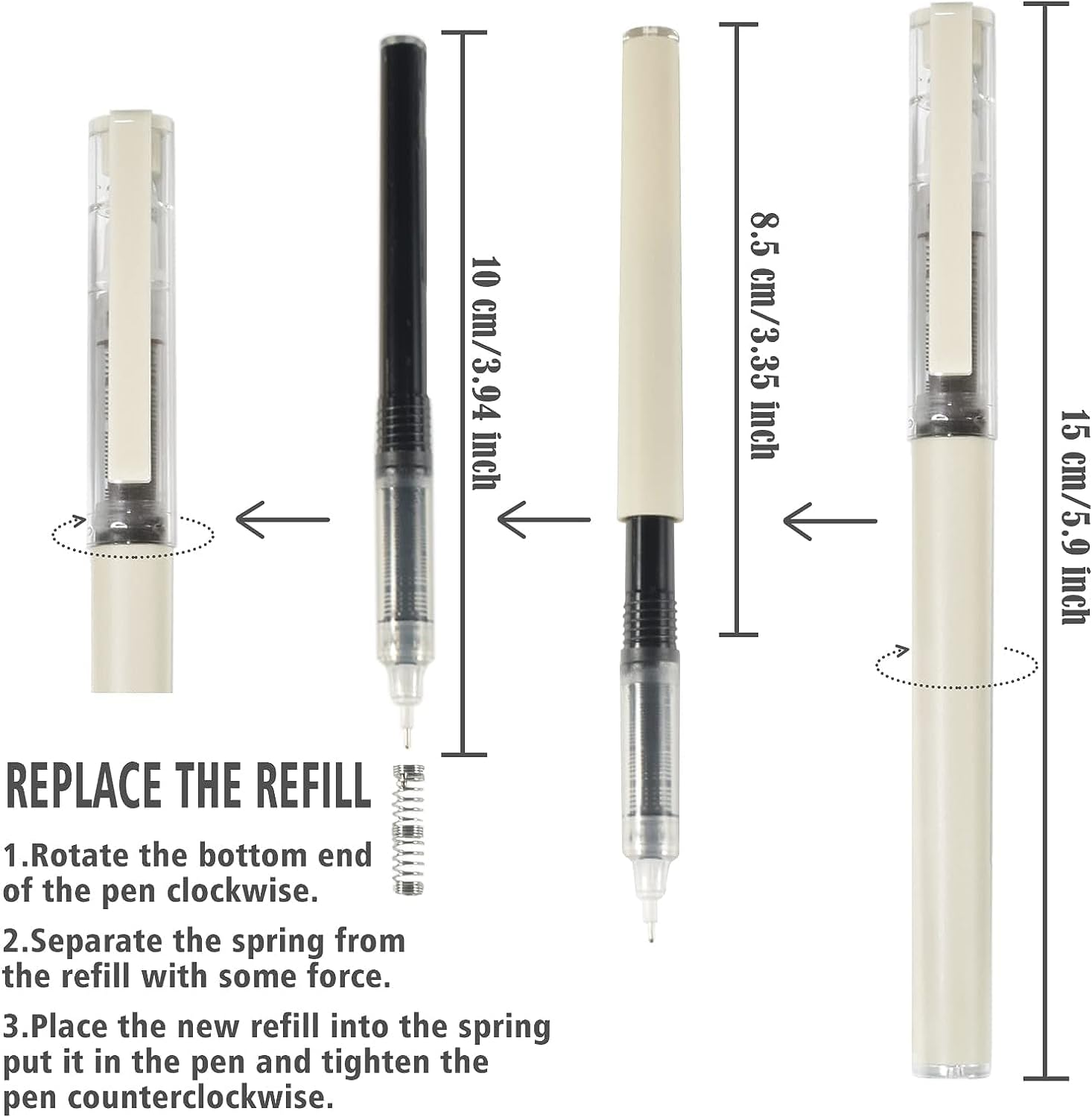 10 cm/3.94 inch

8.5 cm/3.35 inch

15 cm/5.9 inch

REPLACE THE REFILL

1.Rotate the bottom end of the pen clockwise.

2.Separate the spring from the refill with some force.

3.Place the new refill into the spring put it in the pen and tighten the pen counterclockwise.