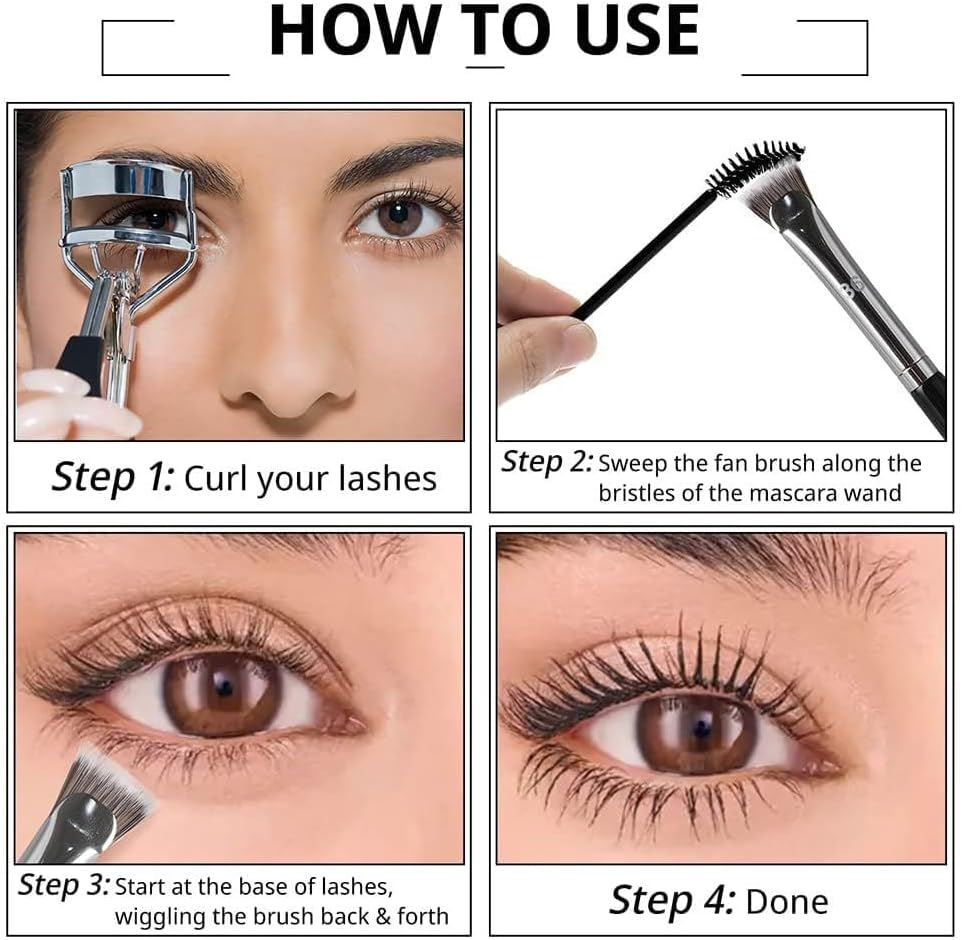 HOW TO USE

Step 1: Curl your lashes

Step 2: Sweep the fan brush along the bristles of the mascara wand

Step 3: Start at the base of lashes, wiggling the brush back & forth

Step 4: Done