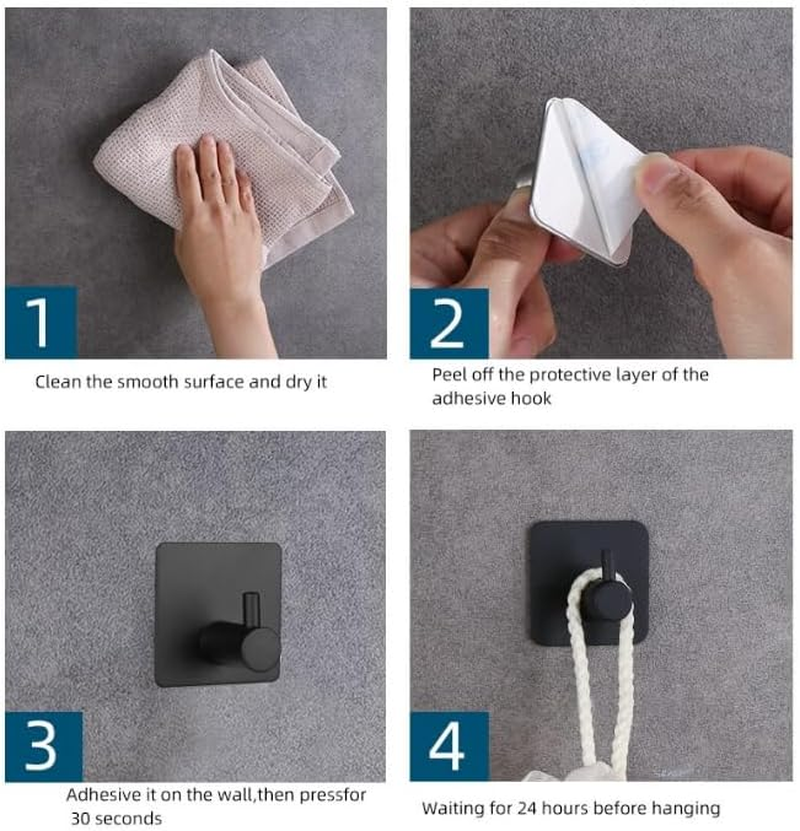 1

Clean the smooth surface and dry it

2

Peel off the protective layer of the adhesive hook

3

Adhesive it on the wall,then pressfor 30 seconds

4

Waiting for 24 hours before hanging