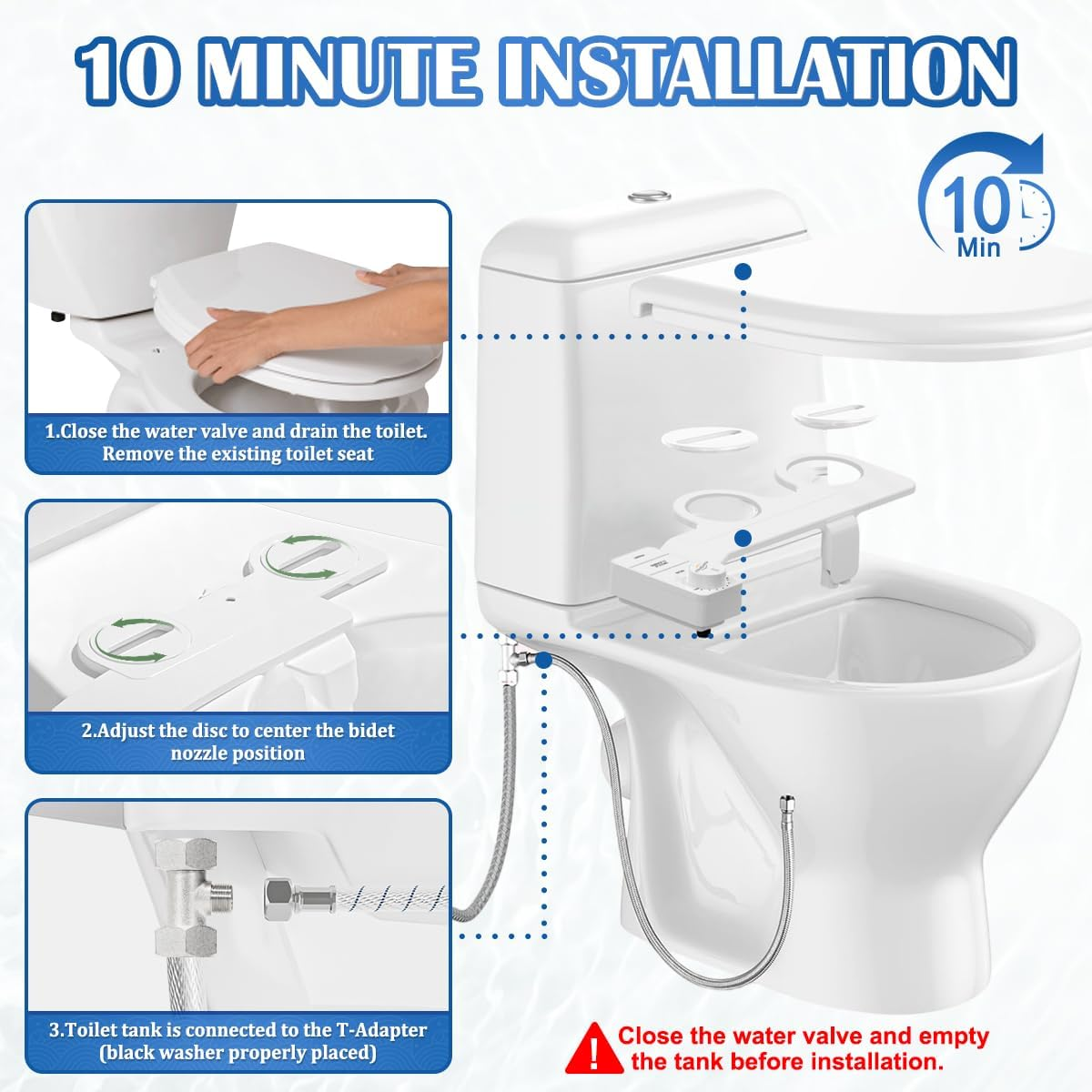 10 MINUTE INSTALLATION

10 Min

1.Close the water valve and drain the toilet. Remove the existing toilet seat

2.Adjust the disc to center the bidet nozzle position

3.Toilet tank is connected to the T-Adapter (black washer properly placed)

Close the water valve and empty the tank before installation.