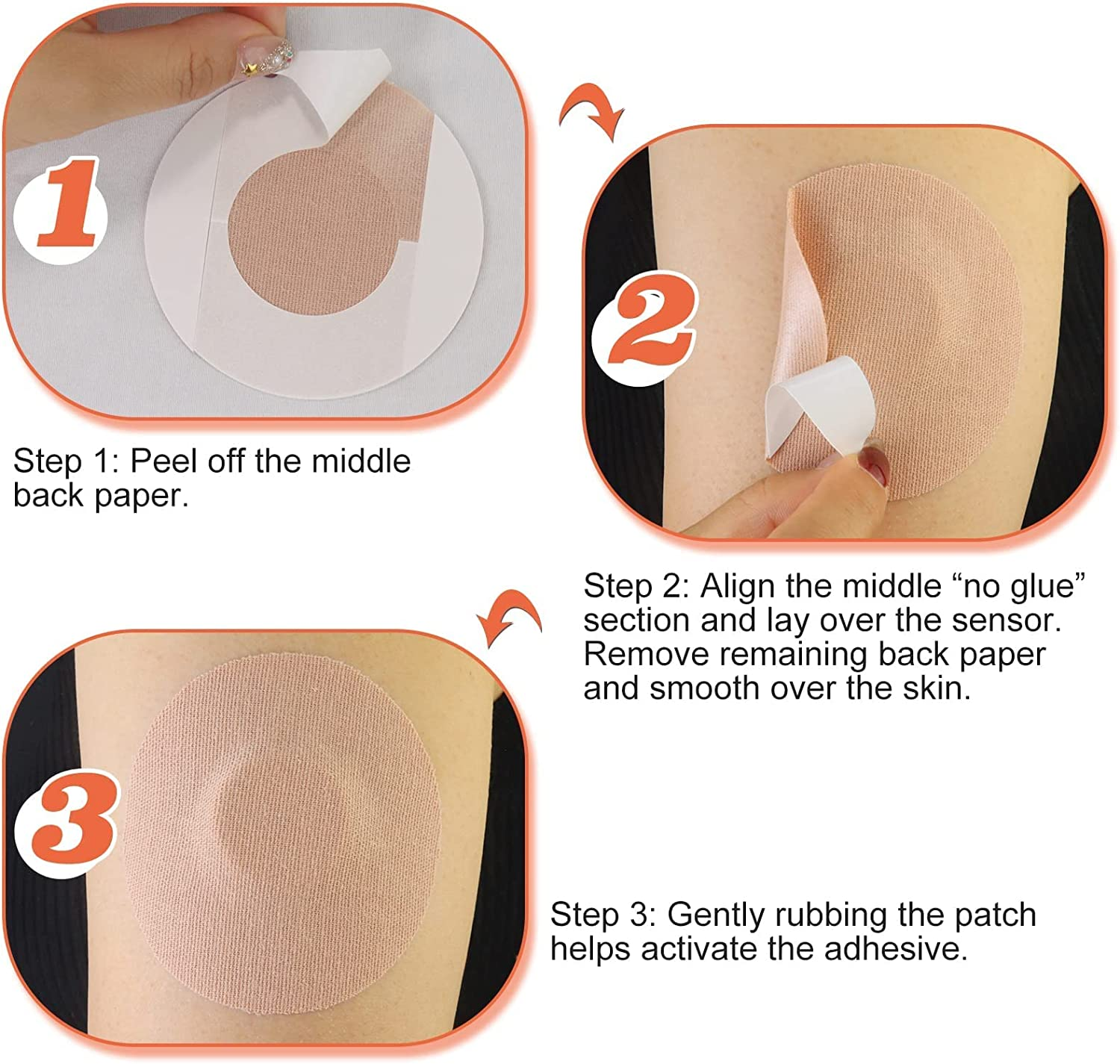 1

Step 1: Peel off the middle back paper.

2

Step 2: Align the middle “no glue” section and lay over the sensor. Remove remaining back paper and smooth over the skin.

3

Step 3: Gently rubbing the patch helps activate the adhesive.